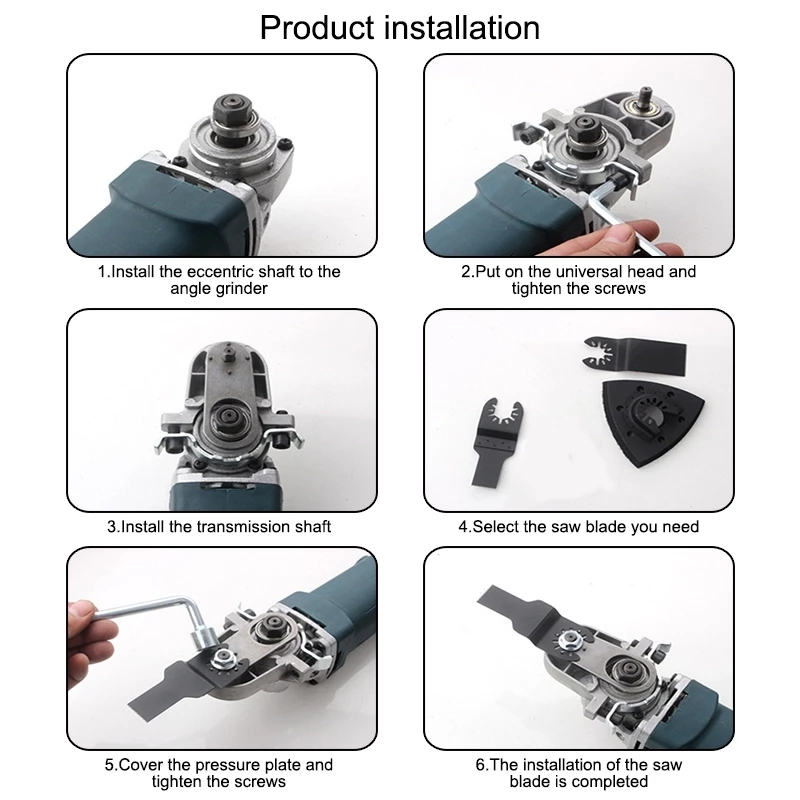 Product installation

1.Install the eccentric shaft to the angle grinder

2.Put on the universal head and tighten the screws

3.Install the transmission shaft

4.Select the saw blade you need

5.Cover the pressure plate and tighten the screws

6.The installation of the saw blade is completed