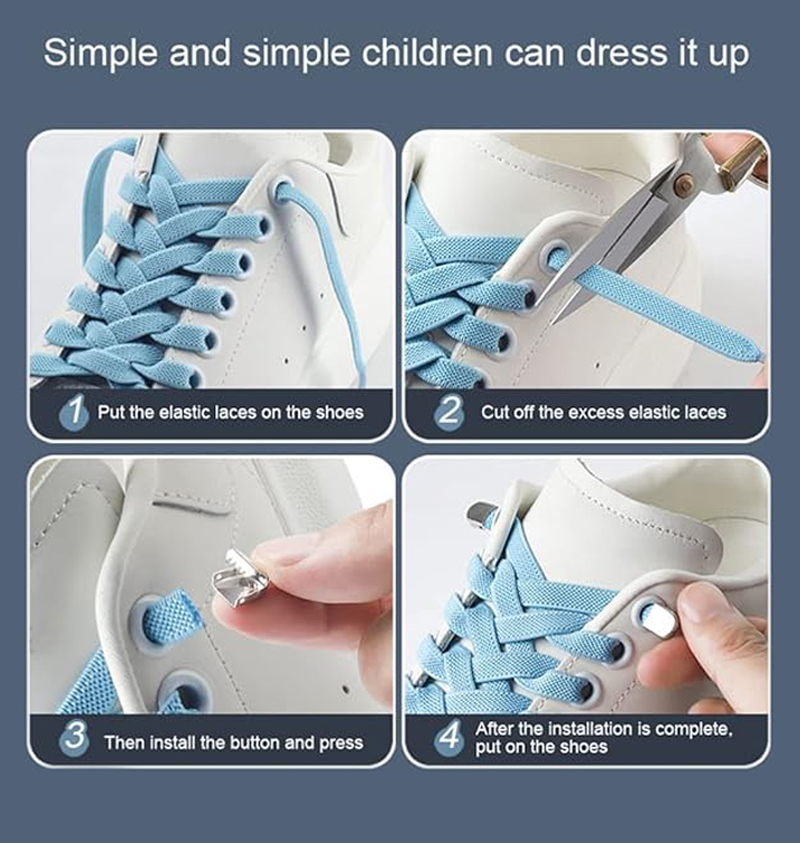 Simple and simple children can dress it up

1 Put the elastic laces on the shoes

2 Cut off the excess elastic laces

3 Then install the button and press

4 After the installation is complete, put on the shoes