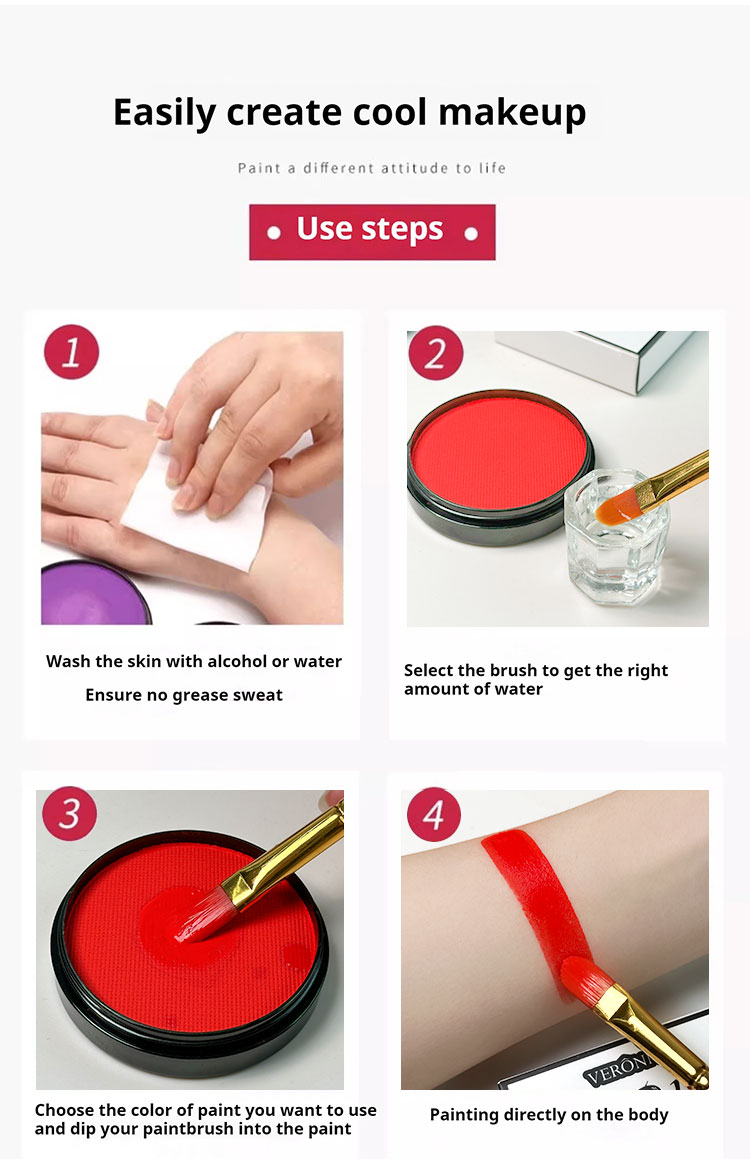 Easily create cool makeup

Paint a different attitude to life

Use steps

1

Wash the skin with alcohol or water

Ensure no grease sweat

2

Select the brush to get the right amount of water

3

Choose the color of paint you want to use and dip your paintbrush into the paint

4

VERON

Painting directly on the body