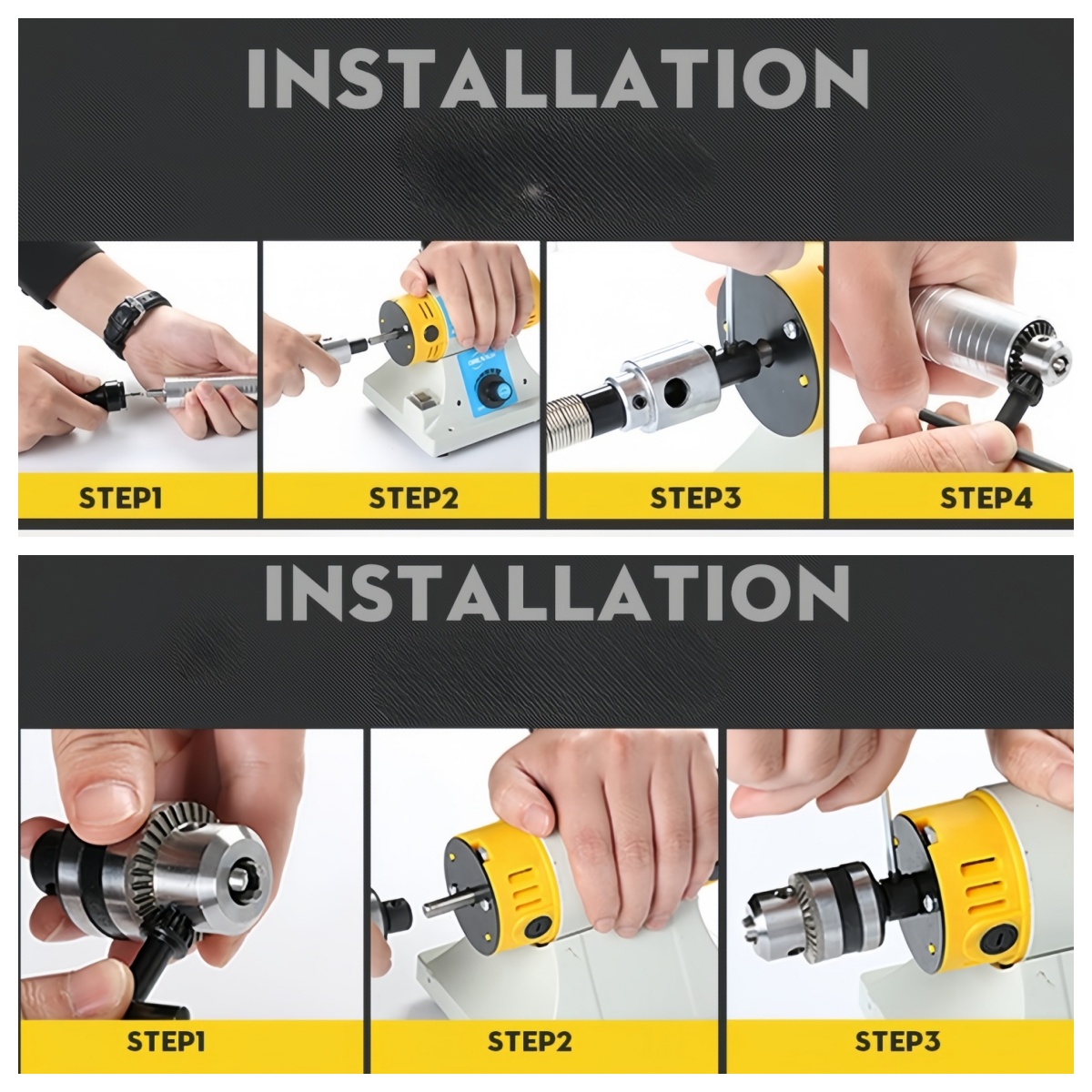 INSTALLATION

STEP1

STEP2

STEP3

STEP4

INSTALLATION

STEP1

STEP2

STEP3