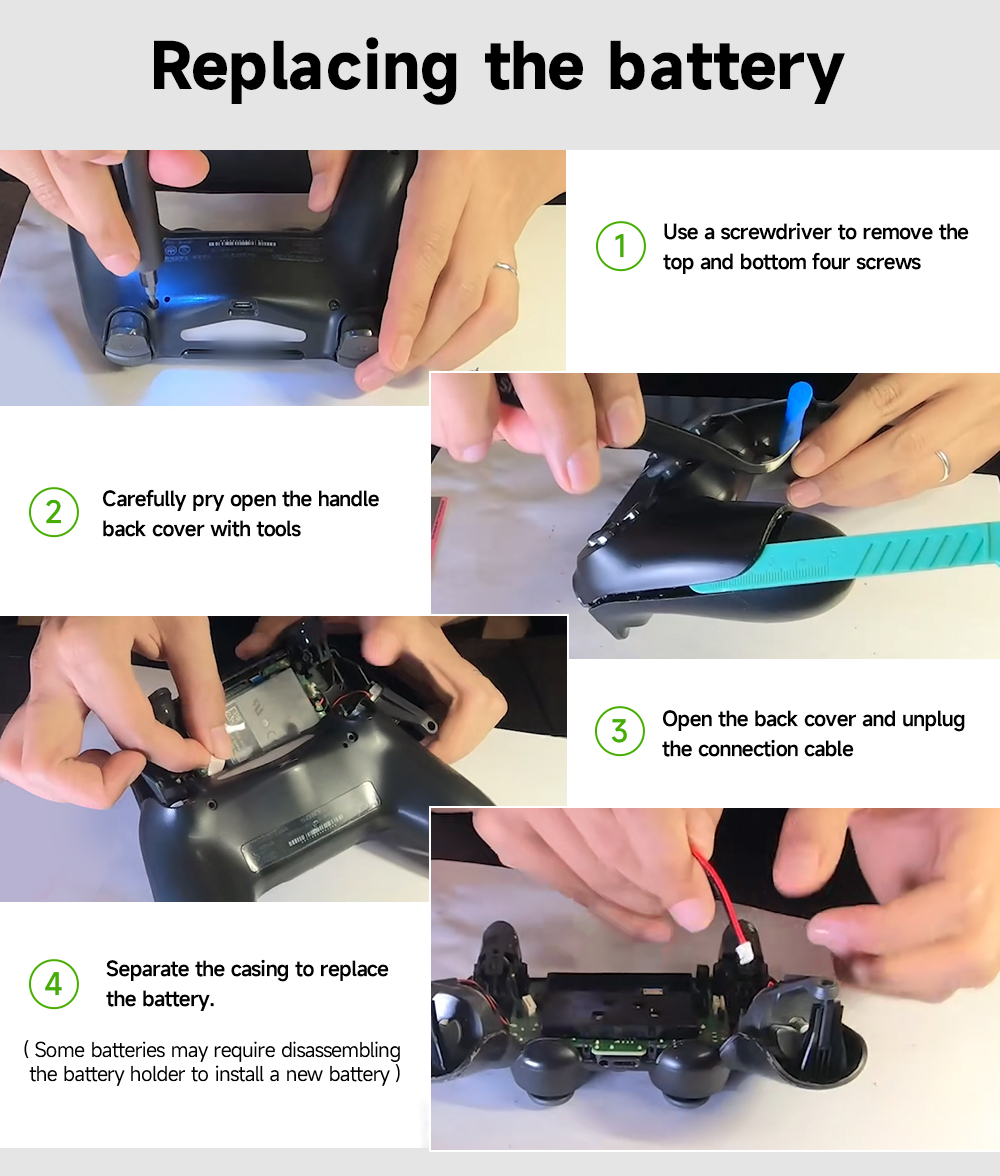 Replacing the battery

1 Use a screwdriver to remove the top and bottom four screws

2 Carefully pry open the handle back cover with tools

3 Open the back cover and unplug the connection cable

4 Separate the casing to replace the battery.

( Some batteries may require disassembling the battery holder to install a new battery )