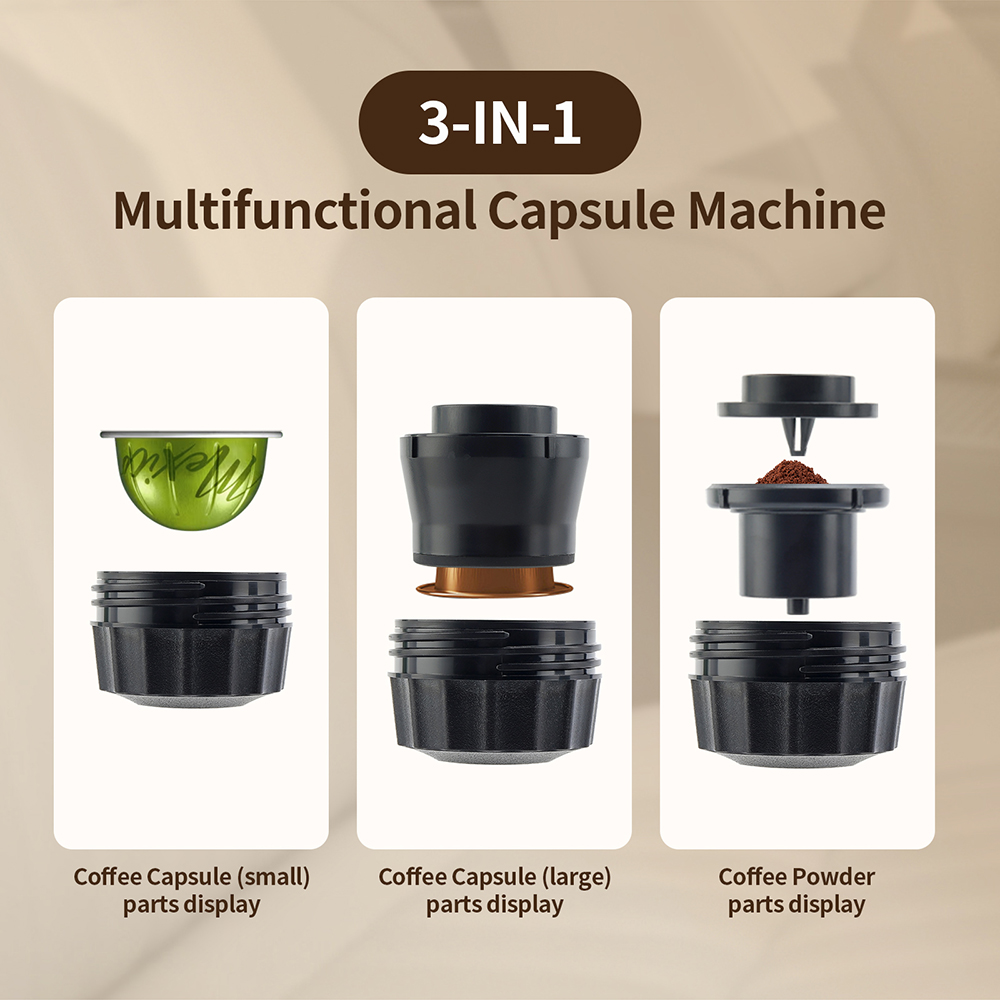 3-IN-1

Multifunctional Capsule Machine

Mexico

Coffee Capsule (small) parts display

Coffee Capsule (large) parts display

Coffee Powder parts display