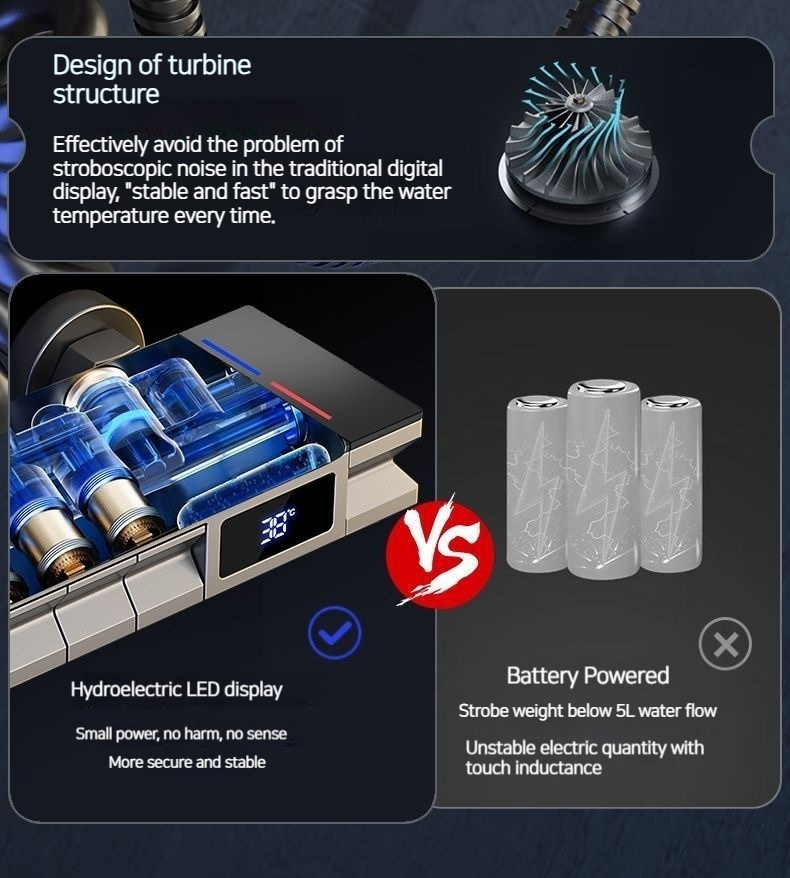 Design of turbine structure

Effectively avoid the problem of stroboscopic noise in the traditional digital display, "stable and fast" to grasp the water temperature every time.

38°C

VS

Hydroelectric LED display

Small power, no harm, no sense

More secure and stable

Battery Powered

Strobe weight below 5L water flow

Unstable electric quantity with touch inductance