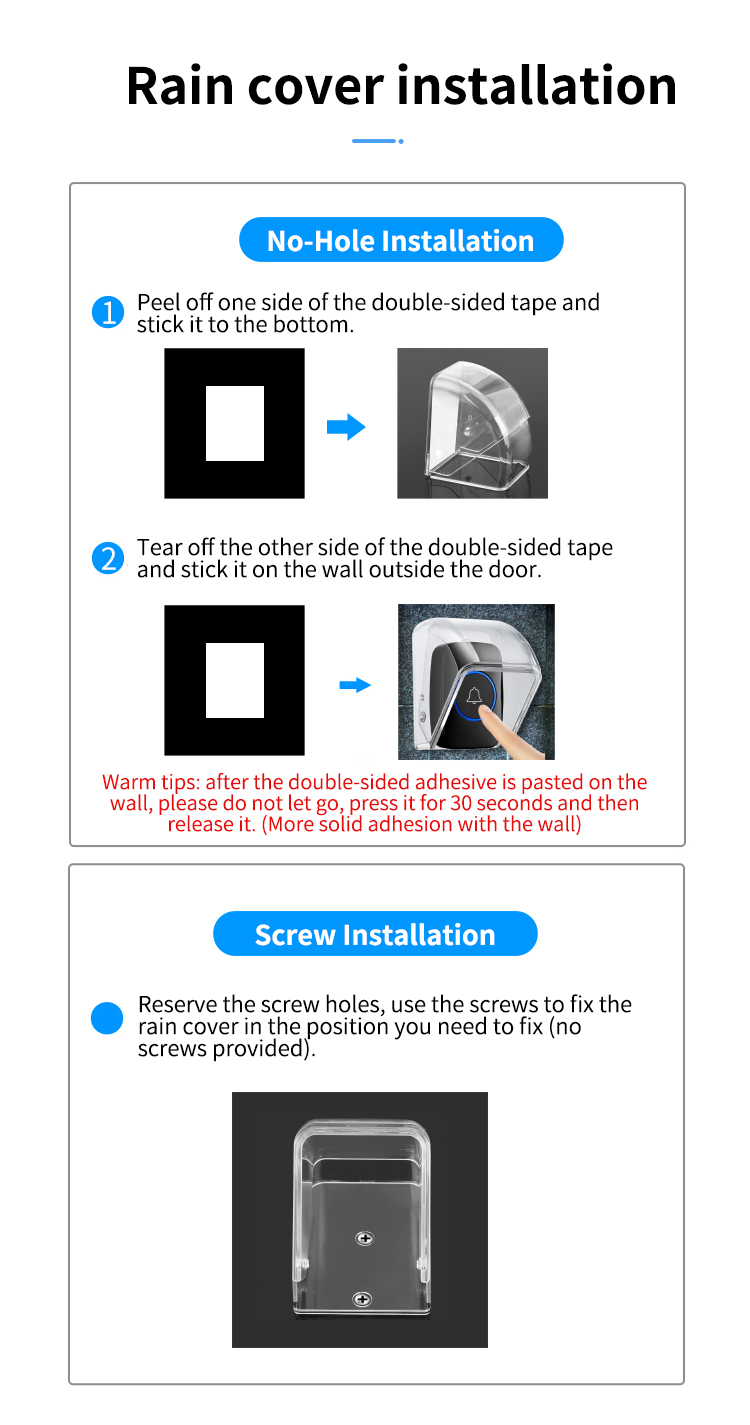 Rain cover installation

No-Hole Installation

1 Peel off one side of the double-sided tape and stick it to the bottom.

2 Tear off the other side of the double-sided tape and stick it on the wall outside the door.

Warm tips: after the double-sided adhesive is pasted on the wall, please do not let go, press it for 30 seconds and then release it. (More solid adhesion with the wall)

Screw Installation

Reserve the screw holes, use the screws to fix the rain cover in the position you need to fix (no screws provided).