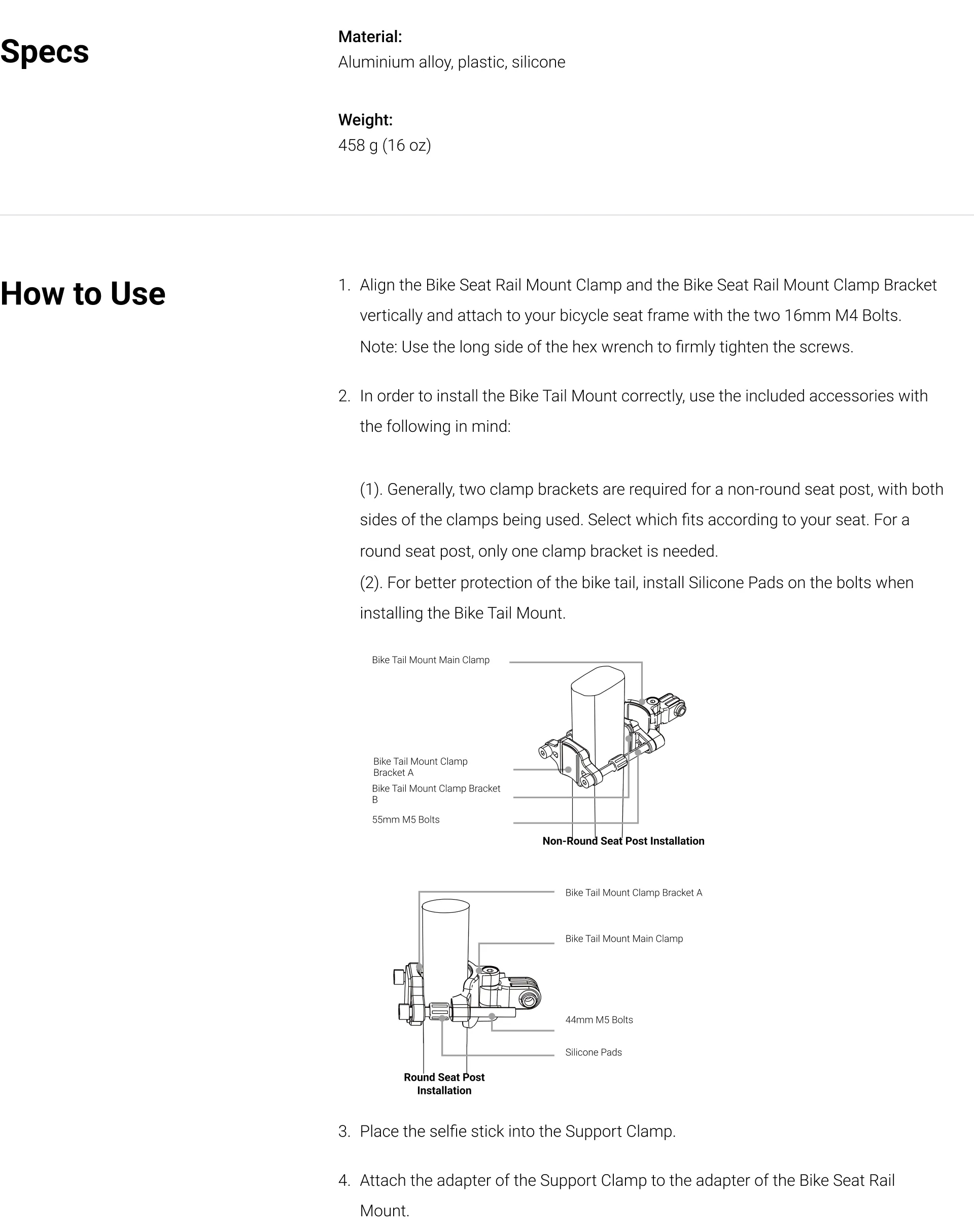 Specs

Material:
Aluminium alloy, plastic, silicone

Weight:
458 g (16 oz)

How to Use

1. Align the Bike Seat Rail Mount Clamp and the Bike Seat Rail Mount Clamp Bracket vertically and attach to your bicycle seat frame with the two 16mm M4 Bolts.
Note: Use the long side of the hex wrench to firmly tighten the screws.

2. In order to install the Bike Tail Mount correctly, use the included accessories with the following in mind:

(1). Generally, two clamp brackets are required for a non-round seat post, with both sides of the clamps being used. Select which fits according to your seat. For a round seat post, only one clamp bracket is needed.
(2). For better protection of the bike tail, install Silicone Pads on the bolts when installing the Bike Tail Mount.

Bike Tail Mount Main Clamp
Bike Tail Mount Clamp Bracket A
Bike Tail Mount Clamp Bracket B
55mm M5 Bolts
Non-Round Seat Post Installation

Bike Tail Mount Clamp Bracket A
Bike Tail Mount Main Clamp
44mm M5 Bolts
Silicone Pads
Round Seat Post Installation

3. Place the selfie stick into the Support Clamp.

4. Attach the adapter of the Support Clamp to the adapter of the Bike Seat Rail Mount.