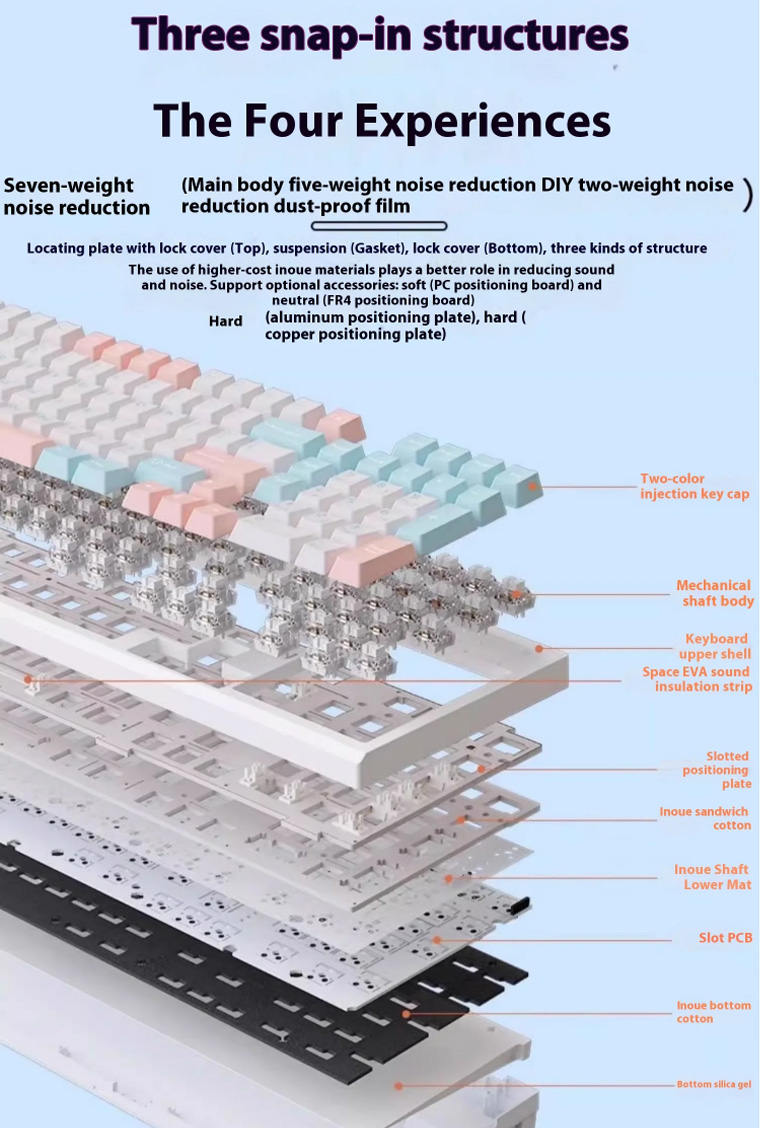 Three snap-in structures

The Four Experiences

Seven-weight noise reduction

(Main body five-weight noise reduction DIY two-weight noise reduction dust-proof film )

Locating plate with lock cover (Top), suspension (Gasket), lock cover (Bottom), three kinds of structure

The use of higher-cost inoue materials plays a better role in reducing sound and noise. Support optional accessories: soft (PC positioning board) and neutral (FR4 positioning board)

Hard (aluminum positioning plate), hard ( copper positioning plate)

Two-color injection key cap

Mechanical shaft body

Keyboard upper shell

Space EVA sound insulation strip

Slotted positioning plate

Inoue sandwich cotton

Inoue Shaft Lower Mat

Slot PCB

Inoue bottom cotton

Bottom silica gel