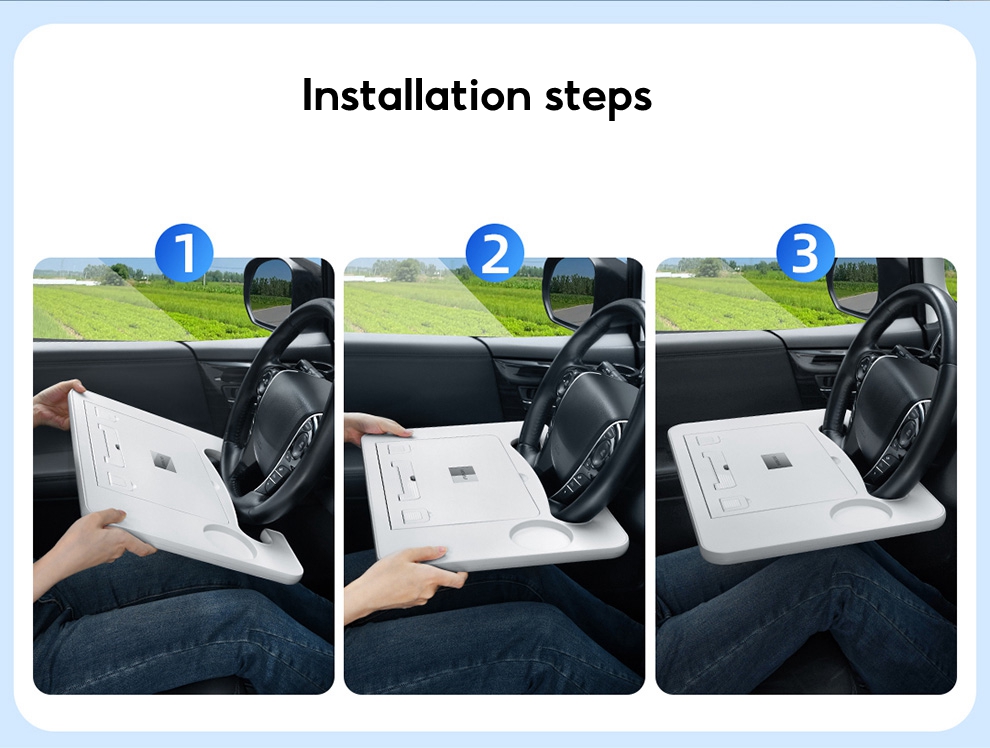 Installation steps

1

2

3