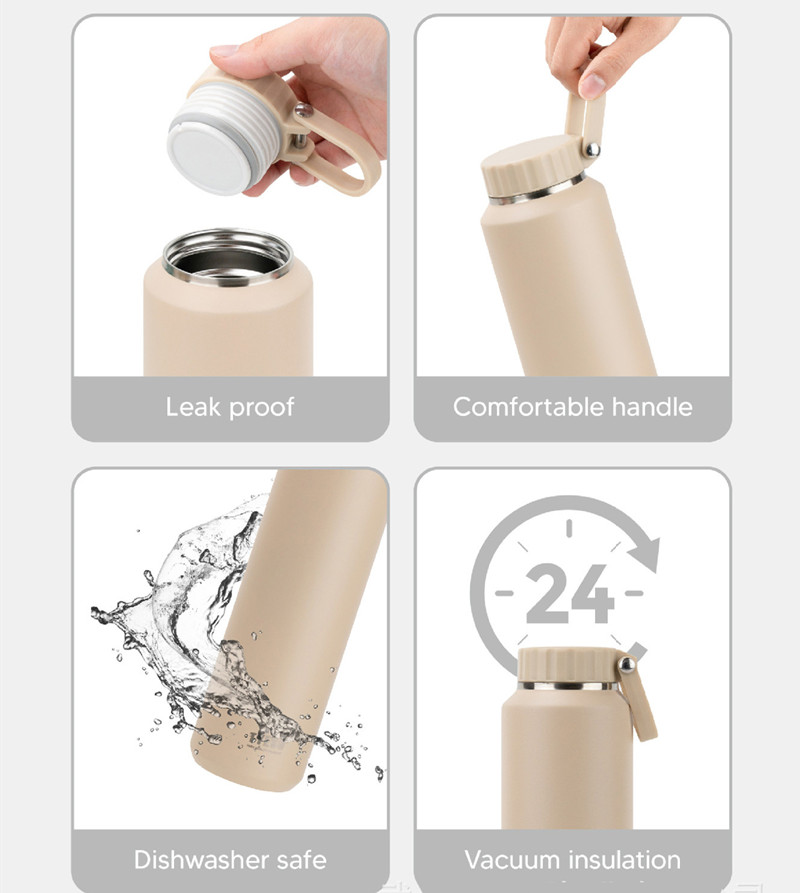 Leak proof

Comfortable handle

Dishwasher safe

24

Vacuum insulation