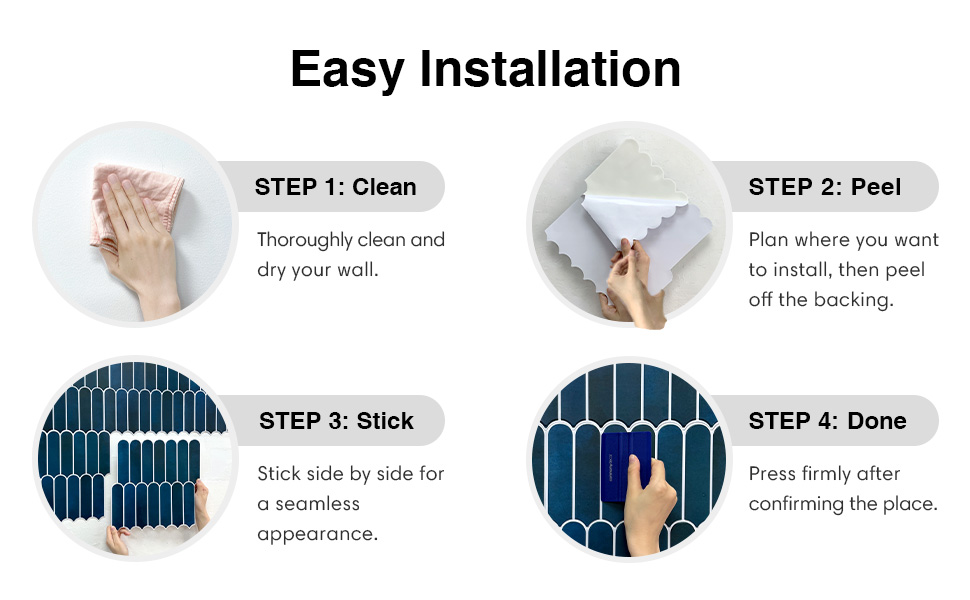 Easy Installation

STEP 1: Clean

Thoroughly clean and dry your wall.

STEP 2: Peel

Plan where you want to install, then peel off the backing.

STEP 3: Stick

Stick side by side for a seamless appearance.

STEP 4: Done

Press firmly after confirming the place.