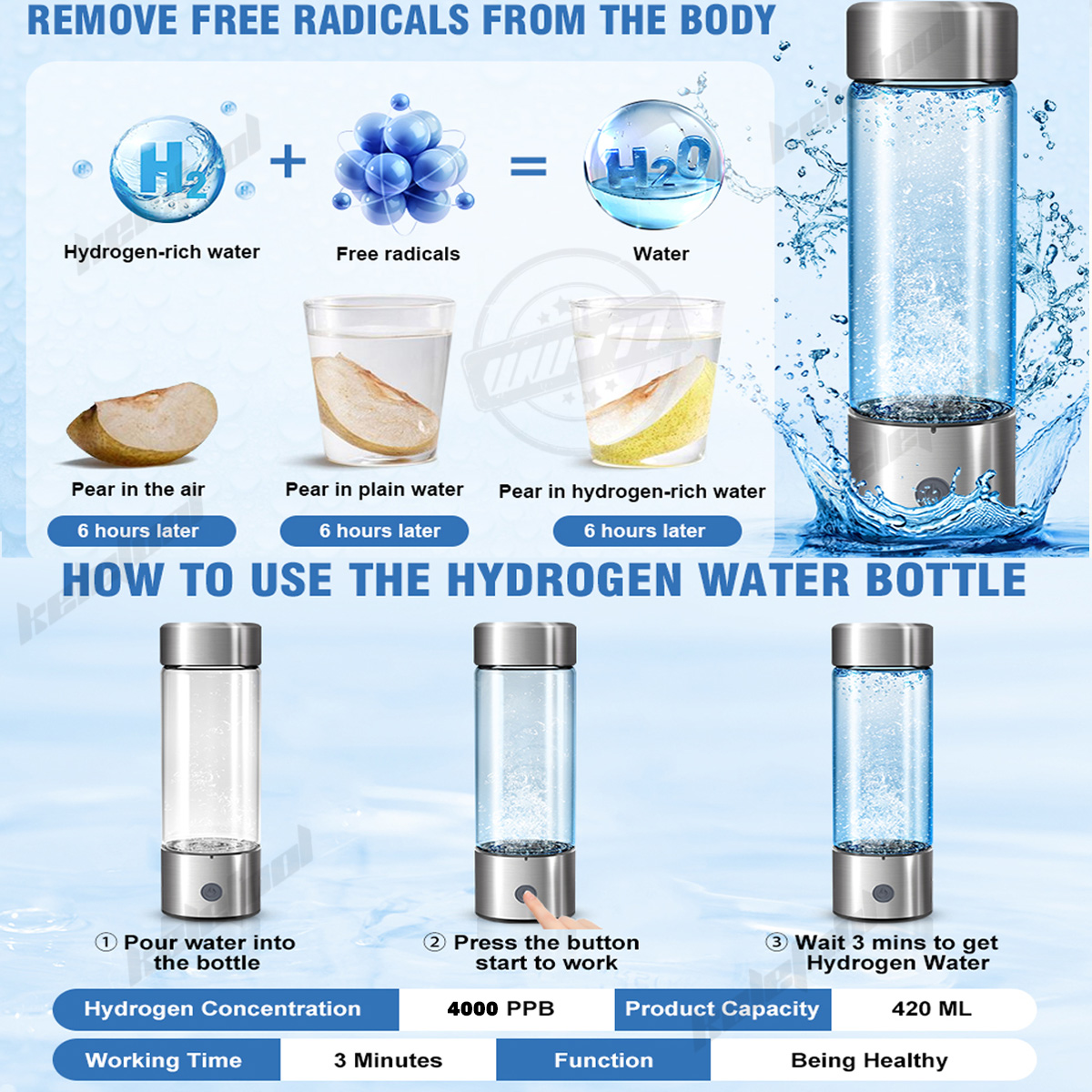 REMOVE FREE RADICALS FROM THE BODY

$H_2$ + = $H_2O$

Hydrogen-rich water

Free radicals

Water

Pear in the air
6 hours later

Pear in plain water
6 hours later

Pear in hydrogen-rich water
6 hours later

HOW TO USE THE HYDROGEN WATER BOTTLE

① Pour water into the bottle

② Press the button start to work

③ Wait 3 mins to get Hydrogen Water

| Hydrogen Concentration | 4000 PPB | Product Capacity | 420 ML |
|---|---|---|---|
| Working Time | 3 Minutes | Function | Being Healthy |