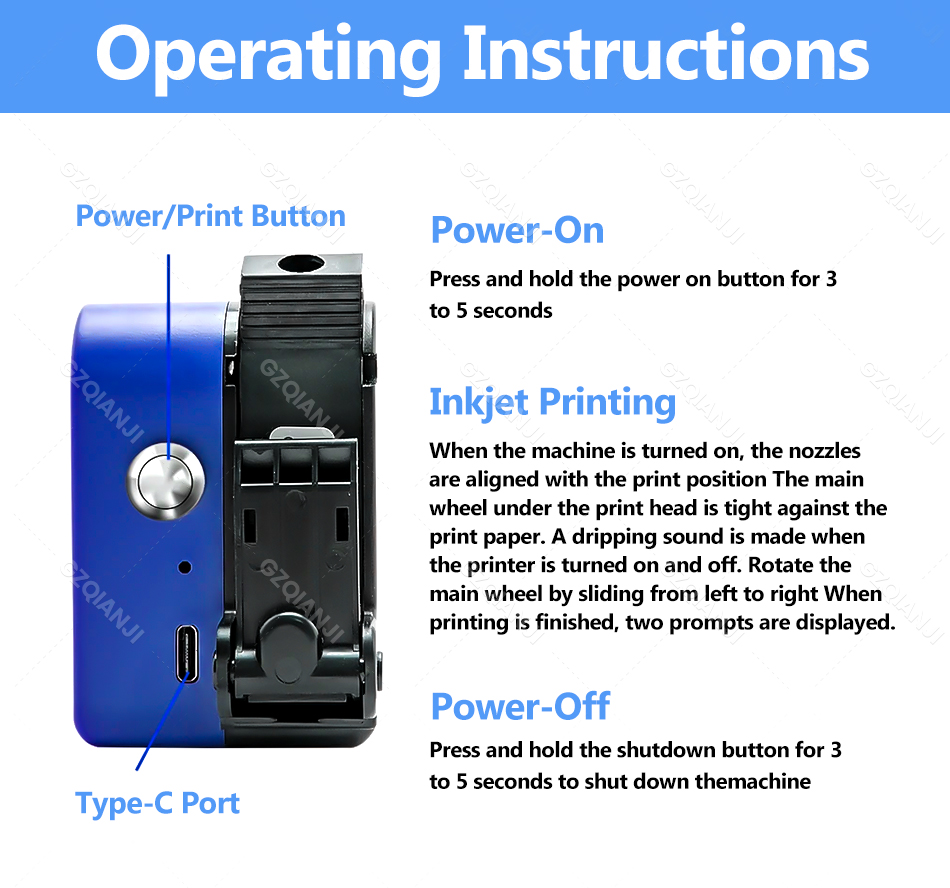 Operating Instructions

Power/Print Button

Type-C Port

Power-On

Press and hold the power on button for 3 to 5 seconds

Inkjet Printing

When the machine is turned on, the nozzles are aligned with the print position The main wheel under the print head is tight against the print paper. A dripping sound is made when the printer is turned on and off. Rotate the main wheel by sliding from left to right When printing is finished, two prompts are displayed.

Power-Off

Press and hold the shutdown button for 3 to 5 seconds to shut down themachine

GZQIANJI