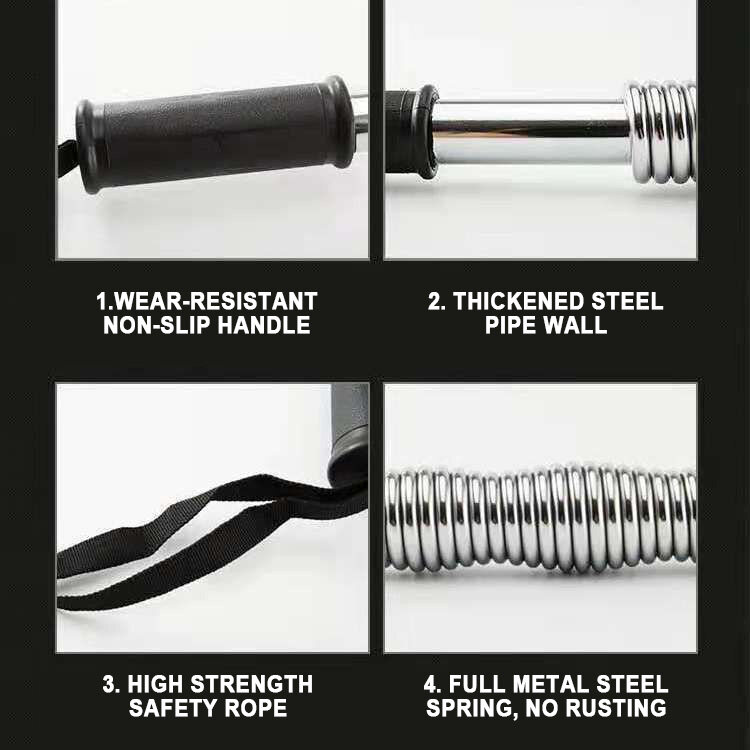 1.WEAR-RESISTANT NON-SLIP HANDLE

2. THICKENED STEEL PIPE WALL

3. HIGH STRENGTH SAFETY ROPE

4. FULL METAL STEEL SPRING, NO RUSTING