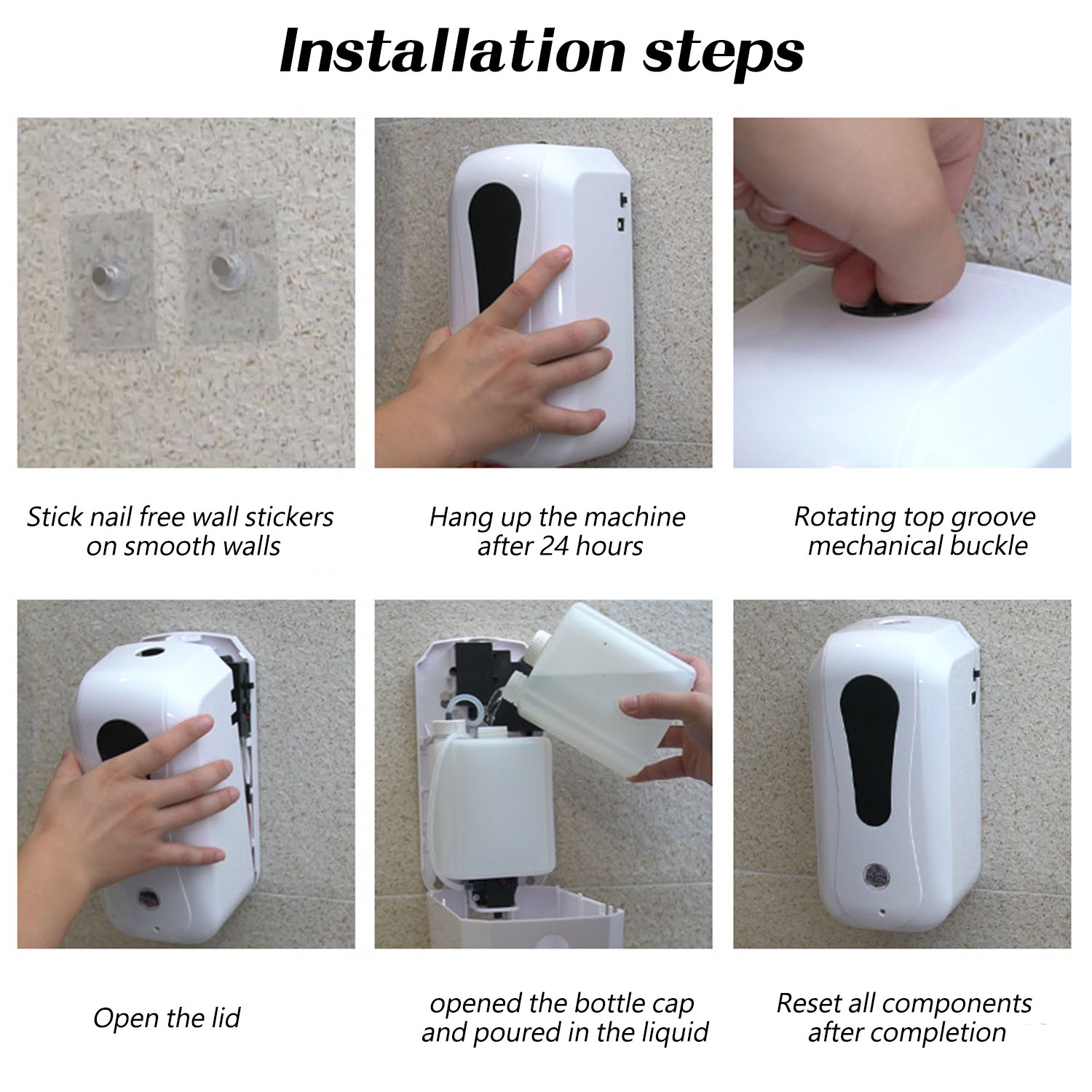 Installation steps

Stick nail free wall stickers on smooth walls

Hang up the machine after 24 hours

Rotating top groove mechanical buckle

Open the lid

opened the bottle cap and poured in the liquid

Reset all components after completion