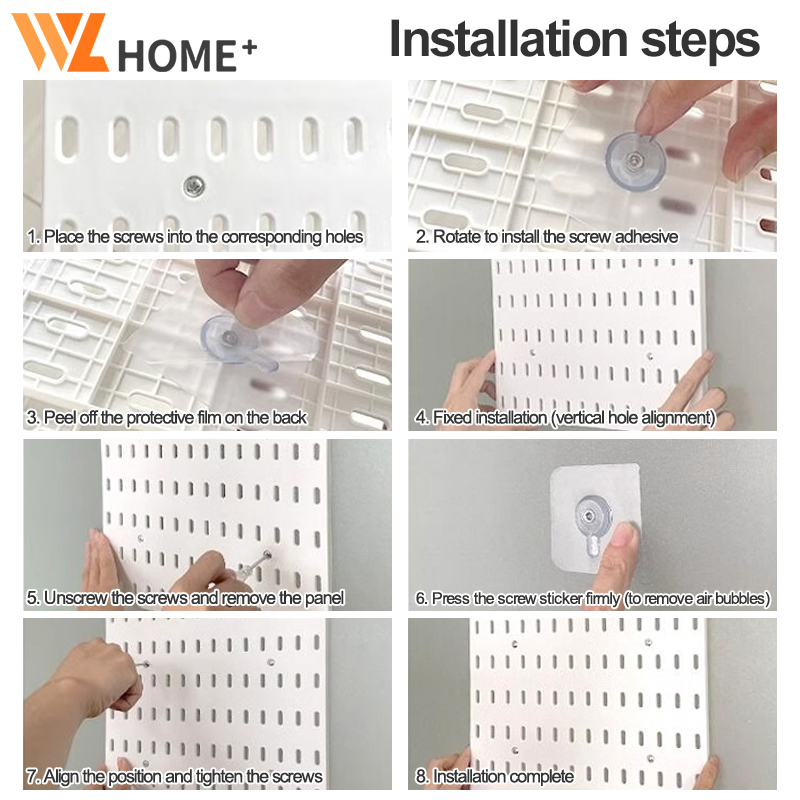 WL HOME+

Installation steps

1. Place the screws into the corresponding holes

2. Rotate to install the screw adhesive

3. Peel off the protective film on the back

4. Fixed installation (vertical hole alignment)

5. Unscrew the screws and remove the panel

6. Press the screw sticker firmly (to remove air bubbles)

7. Align the position and tighten the screws

8. Installation complete