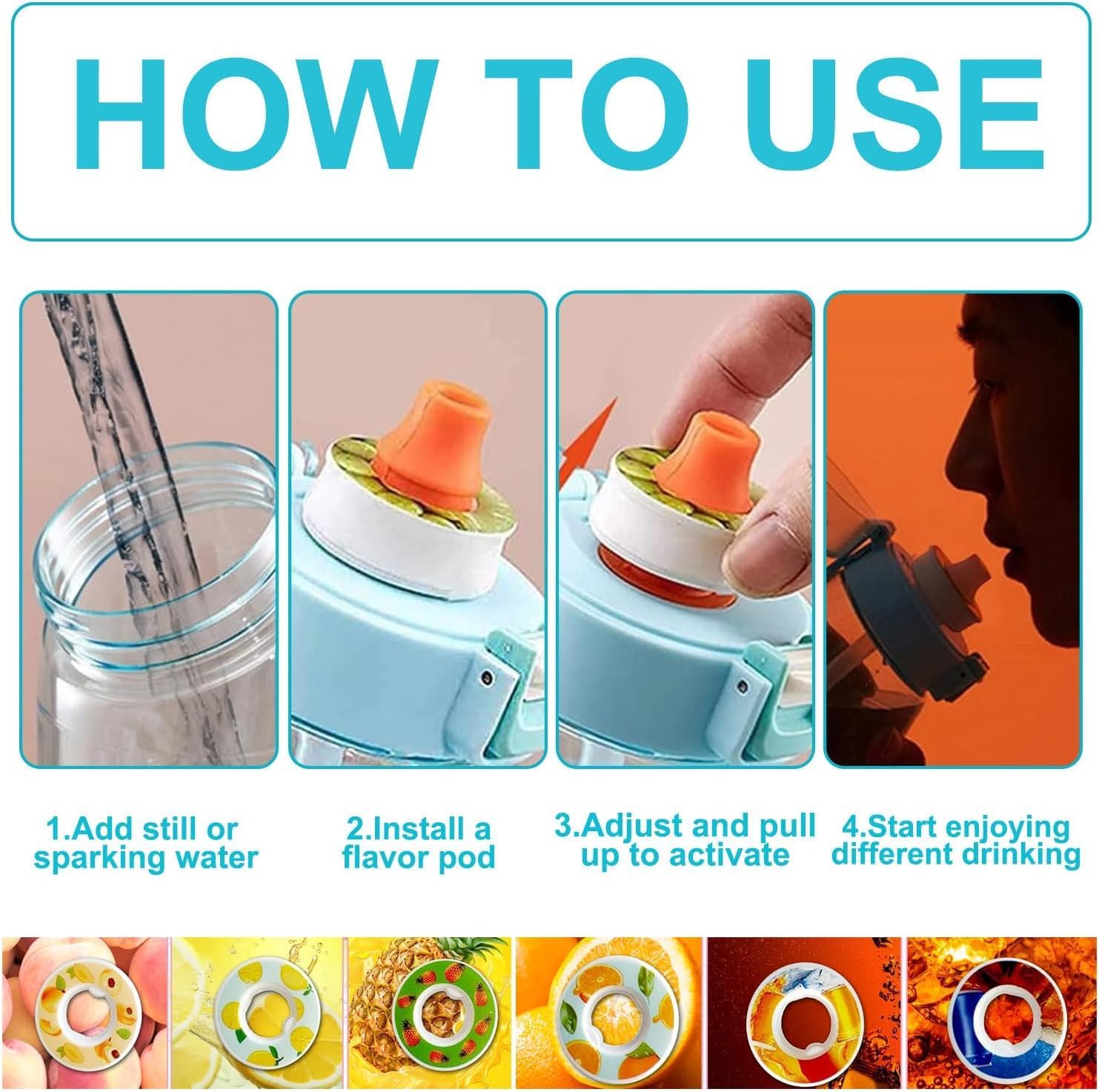 HOW TO USE

1.Add still or sparking water

2.Install a flavor pod

3.Adjust and pull up to activate

4.Start enjoying different drinking