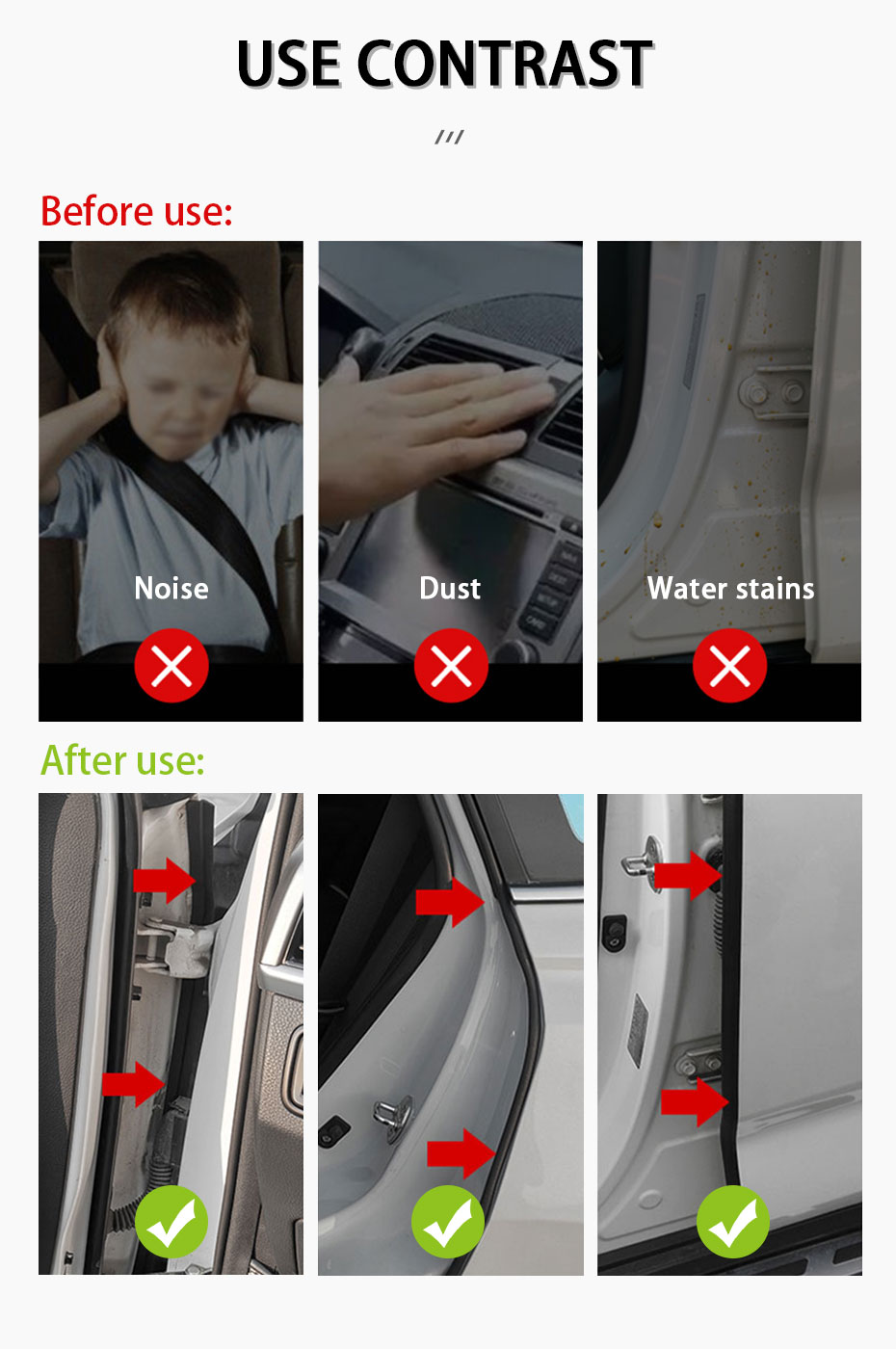 USE CONTRAST

///

Before use:

Noise

Dust

Water stains

After use: