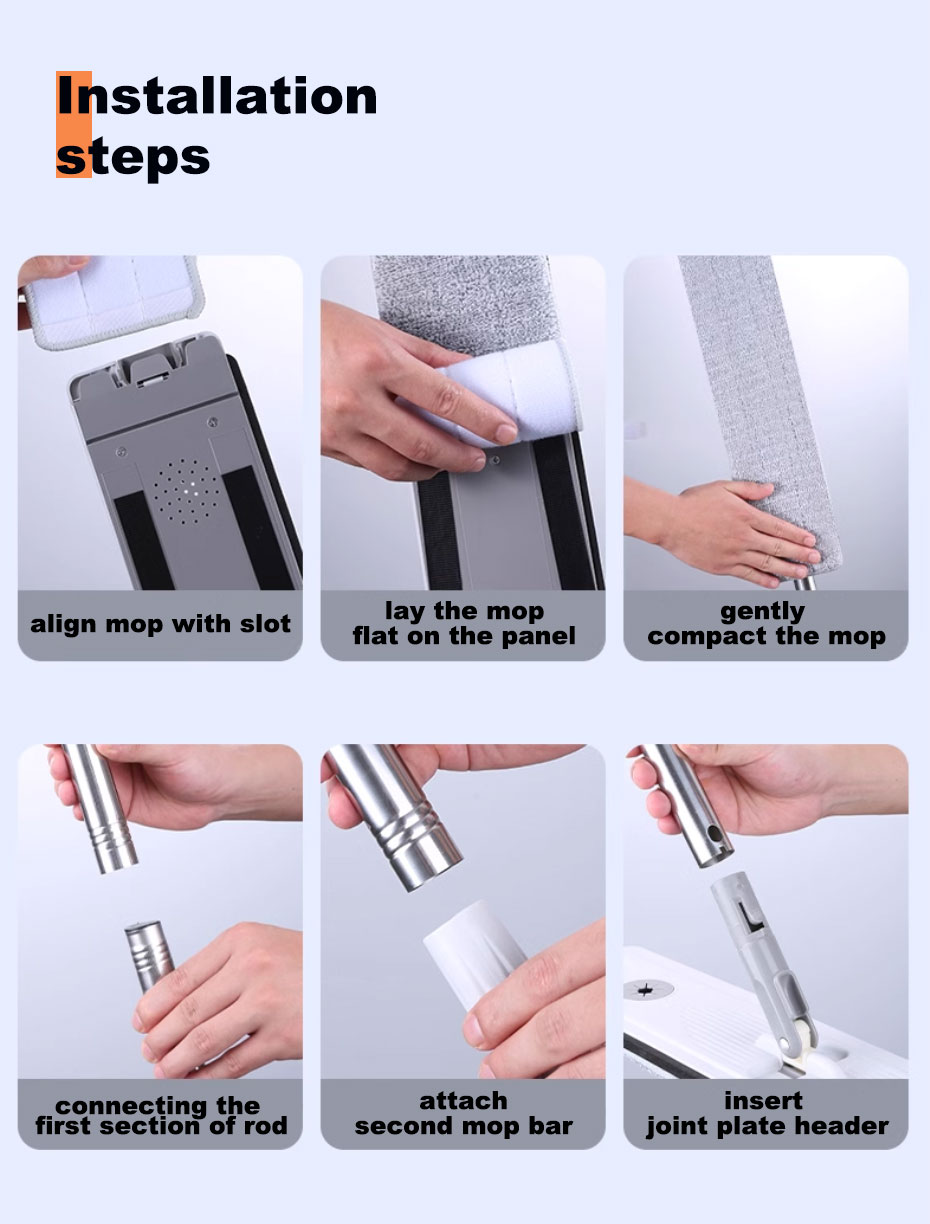 Installation steps

align mop with slot

lay the mop flat on the panel

gently compact the mop

connecting the first section of rod

attach second mop bar

insert joint plate header