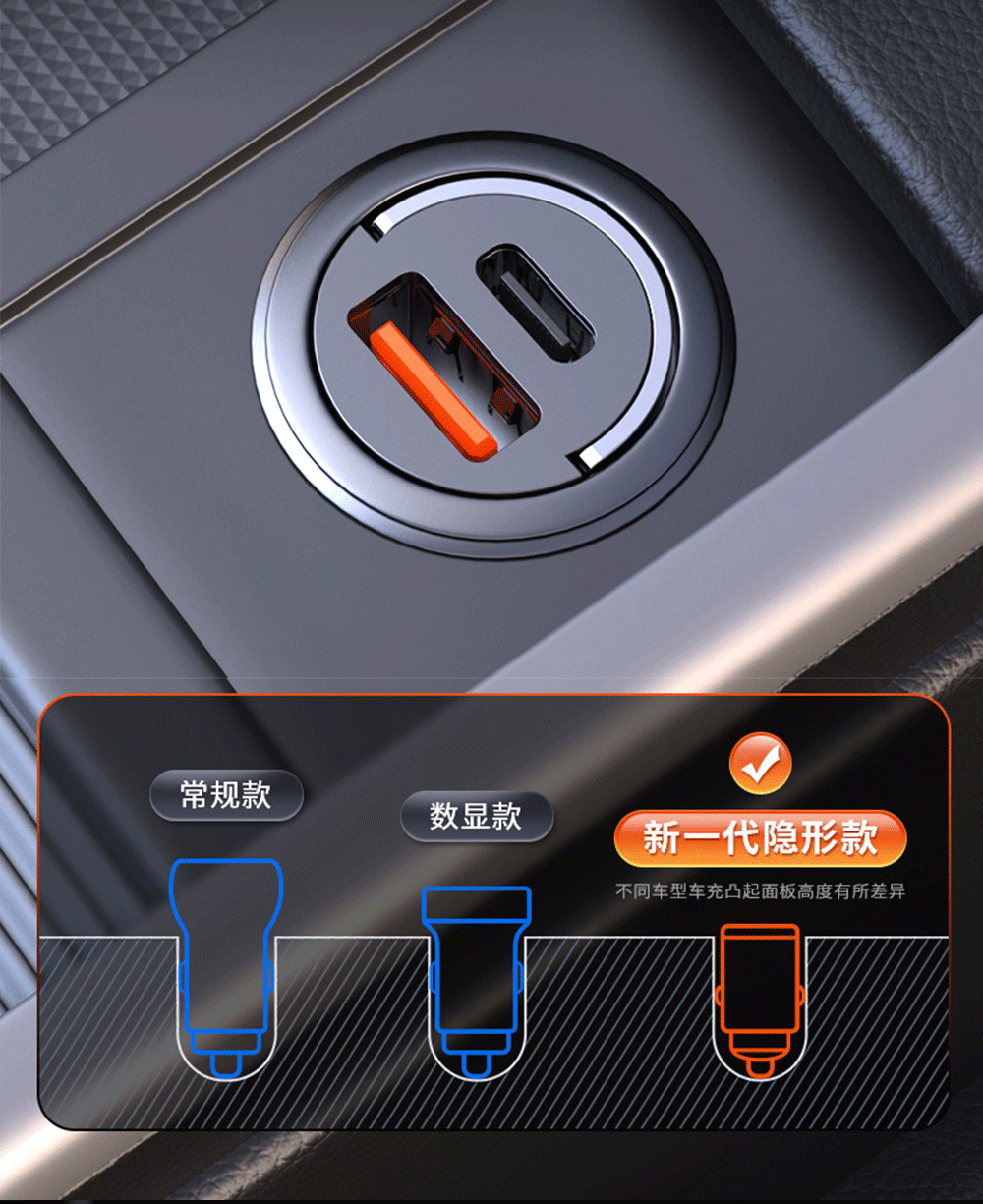 常规款

数显款

新一代隐形款

不同车型车充凸起面板高度有所差异