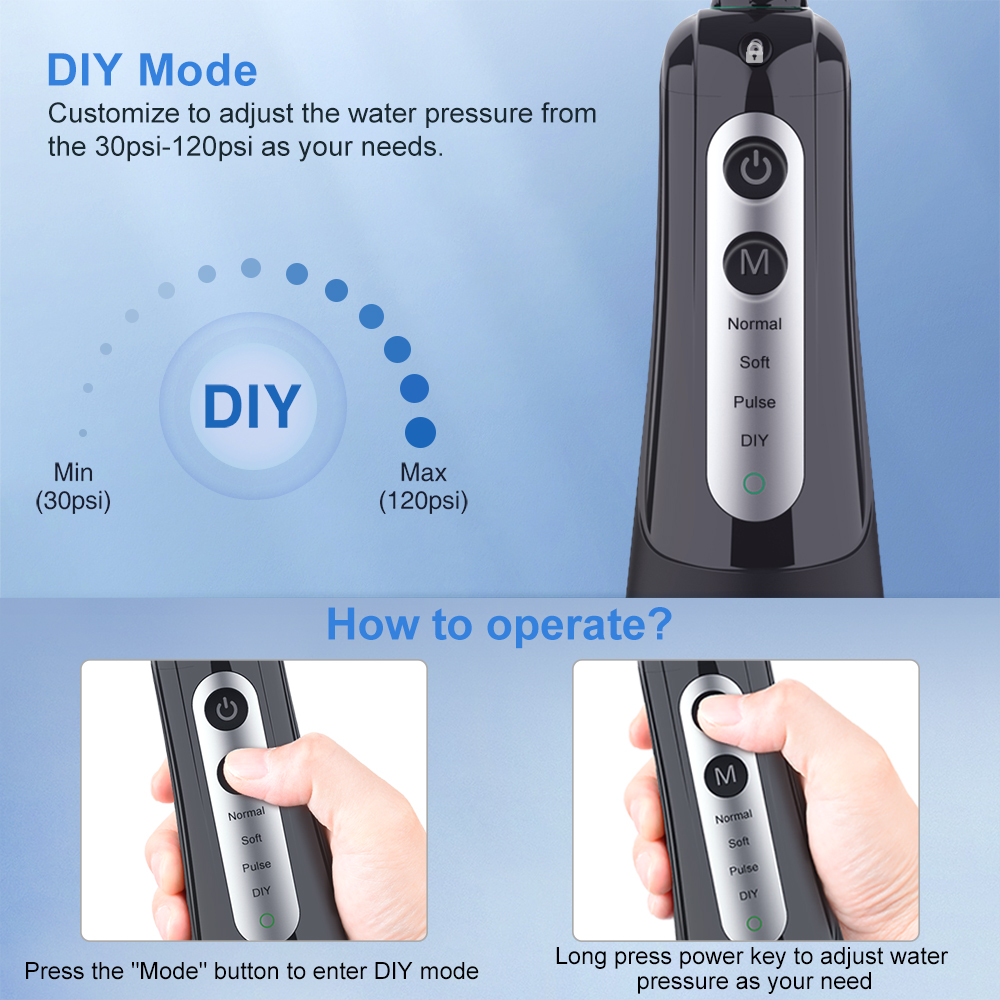 DIY Mode
Customize to adjust the water pressure from the 30psi-120psi as your needs.

DIY

Min
(30psi)

Max
(120psi)

M
Normal
Soft
Pulse
DIY

How to operate?

Normal
Soft
Pulse
DIY

Press the "Mode" button to enter DIY mode

M
Normal
Soft
Pulse
DIY

Long press power key to adjust water pressure as your need