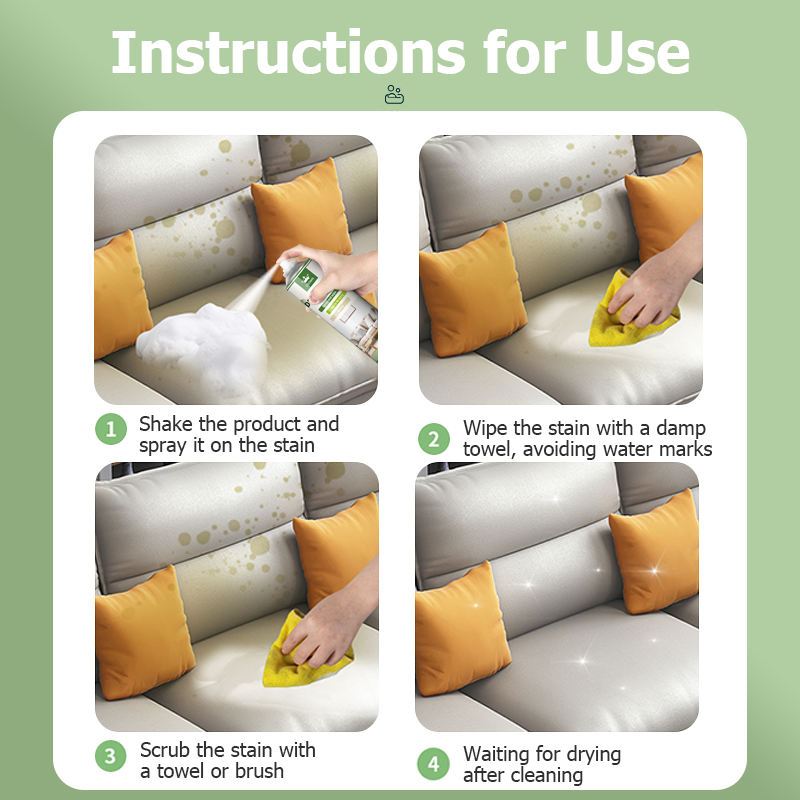 Instructions for Use

1 Shake the product and spray it on the stain

2 Wipe the stain with a damp towel, avoiding water marks

3 Scrub the stain with a towel or brush

4 Waiting for drying after cleaning