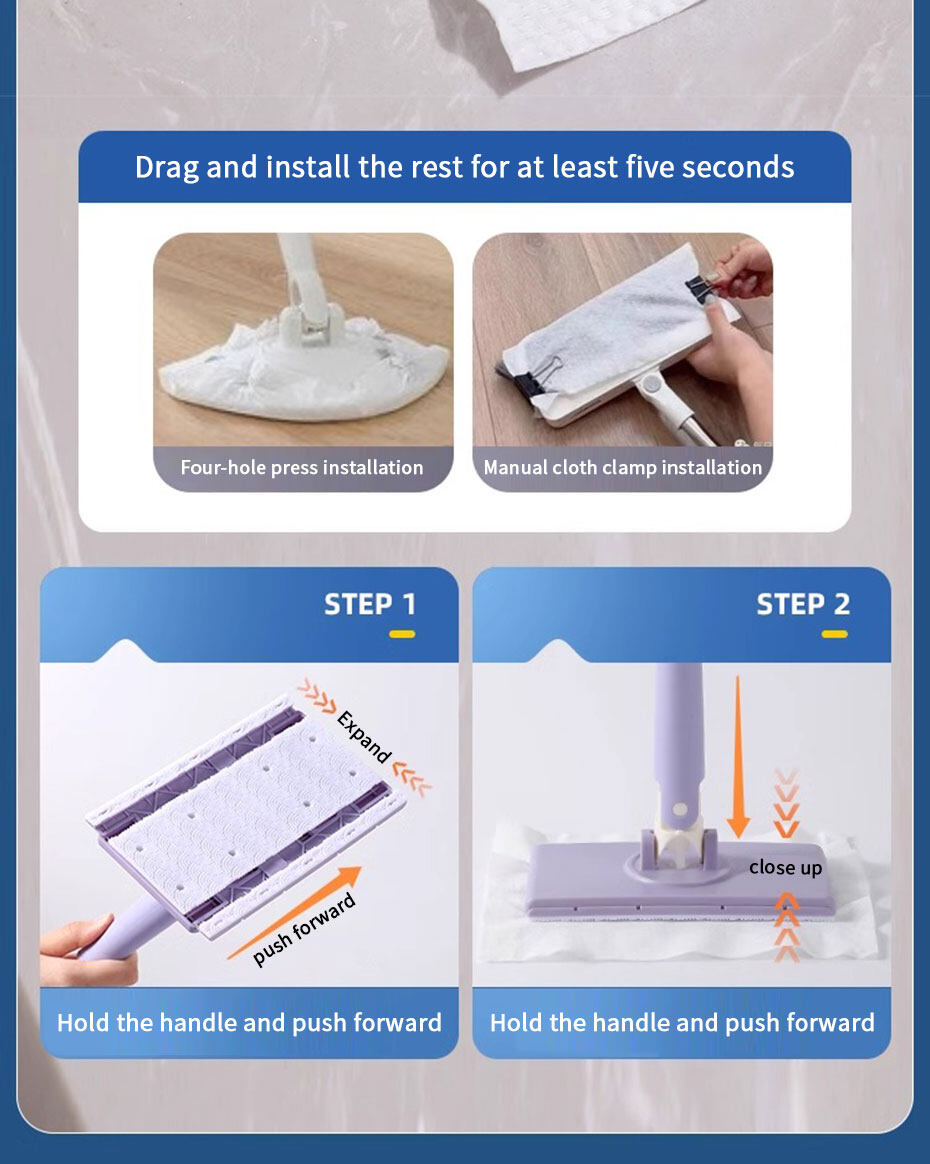 Drag and install the rest for at least five seconds

Four-hole press installation

Manual cloth clamp installation

STEP 1

Expand

push forward

Hold the handle and push forward

STEP 2

close up

Hold the handle and push forward