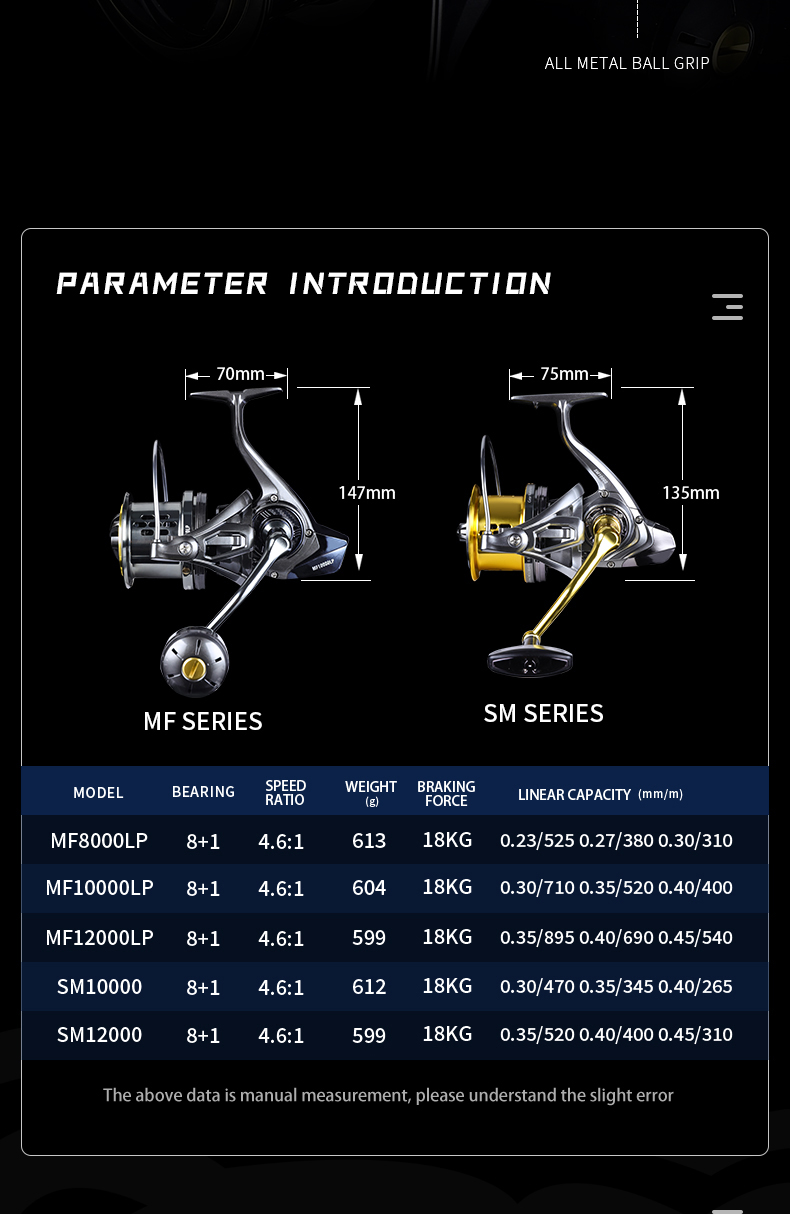 ALL METAL BALL GRIP

PARAMETER INTRODUCTION

70mm
147mm
MF SERIES

75mm
135mm
SM SERIES

| MODEL | BEARING | SPEED RATIO | WEIGHT (g) | BRAKING FORCE | LINEAR CAPACITY (mm/m) |
|---|---|---|---|---|---|
| MF8000LP | 8+1 | 4.6:1 | 613 | 18KG | 0.23/525 0.27/380 0.30/310 |
| MF10000LP | 8+1 | 4.6:1 | 604 | 18KG | 0.30/710 0.35/520 0.40/400 |
| MF12000LP | 8+1 | 4.6:1 | 599 | 18KG | 0.35/895 0.40/690 0.45/540 |
| SM10000 | 8+1 | 4.6:1 | 612 | 18KG | 0.30/470 0.35/345 0.40/265 |
| SM12000 | 8+1 | 4.6:1 | 599 | 18KG | 0.35/520 0.40/400 0.45/310 |

The above data is manual measurement, please understand the slight error