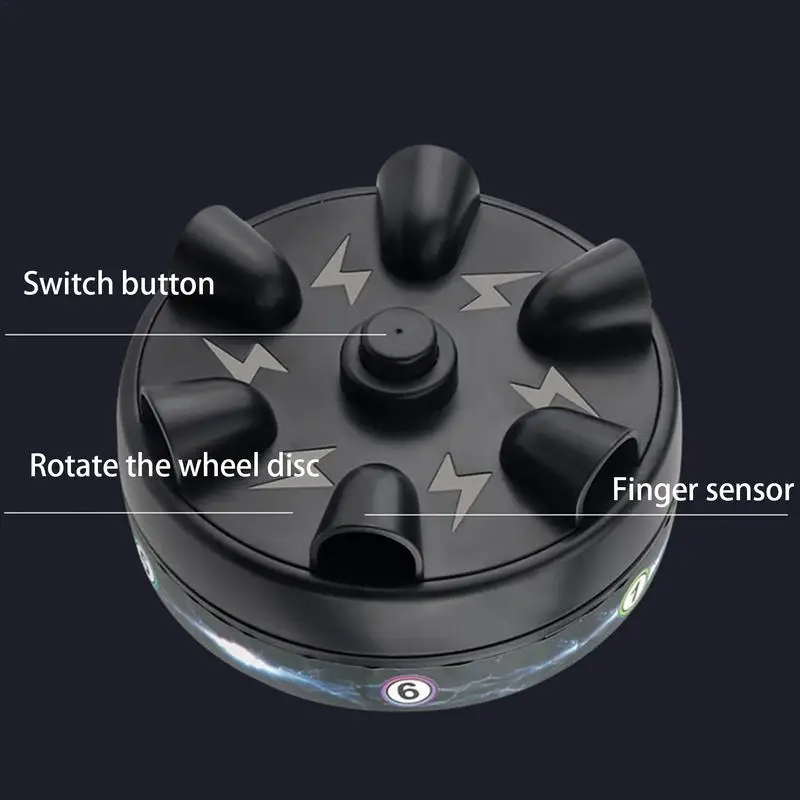 Switch button

Rotate the wheel disc

Finger sensor

6