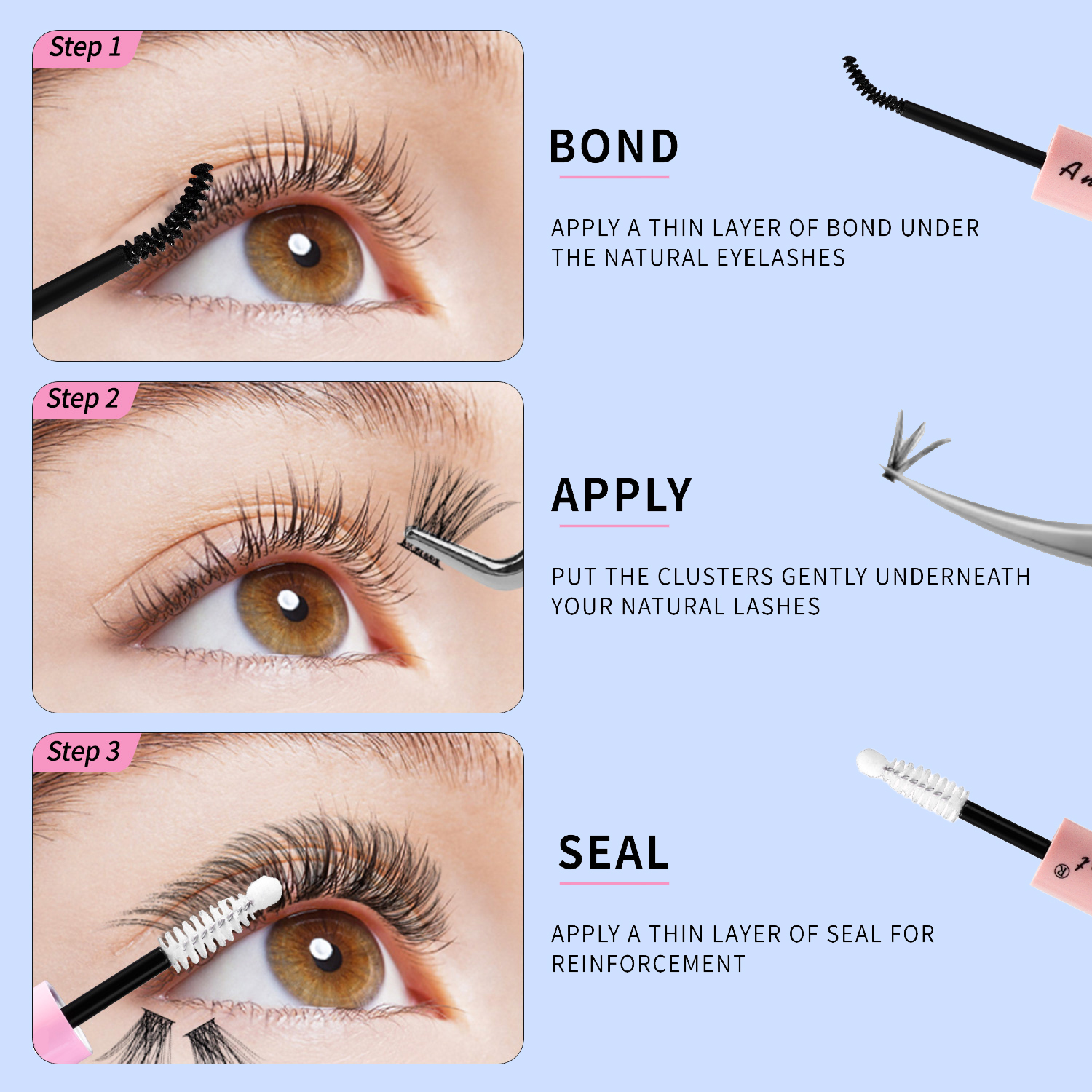 Step 1

BOND

APPLY A THIN LAYER OF BOND UNDER THE NATURAL EYELASHES

Step 2

APPLY

PUT THE CLUSTERS GENTLY UNDERNEATH YOUR NATURAL LASHES

Step 3

SEAL

APPLY A THIN LAYER OF SEAL FOR REINFORCEMENT