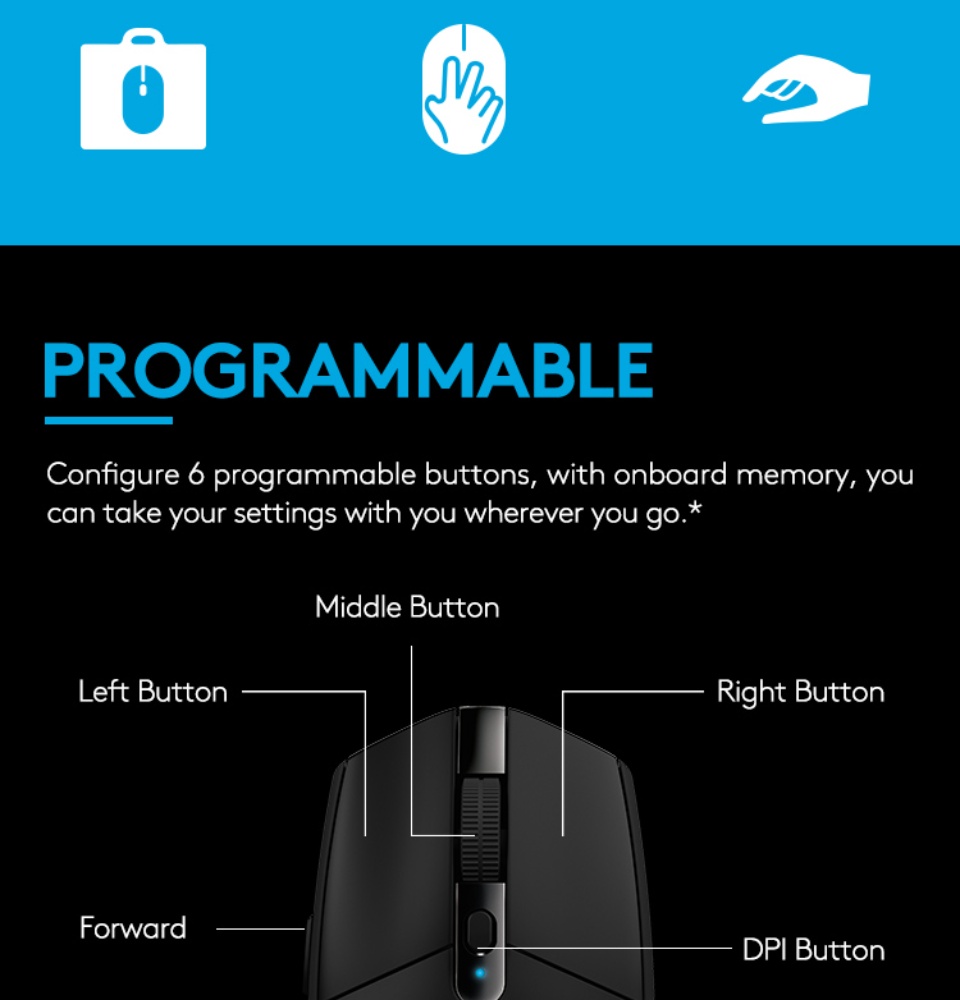 PROGRAMMABLE

Configure 6 programmable buttons, with onboard memory, you can take your settings with you wherever you go.*

Middle Button

Left Button

Right Button

Forward

DPI Button