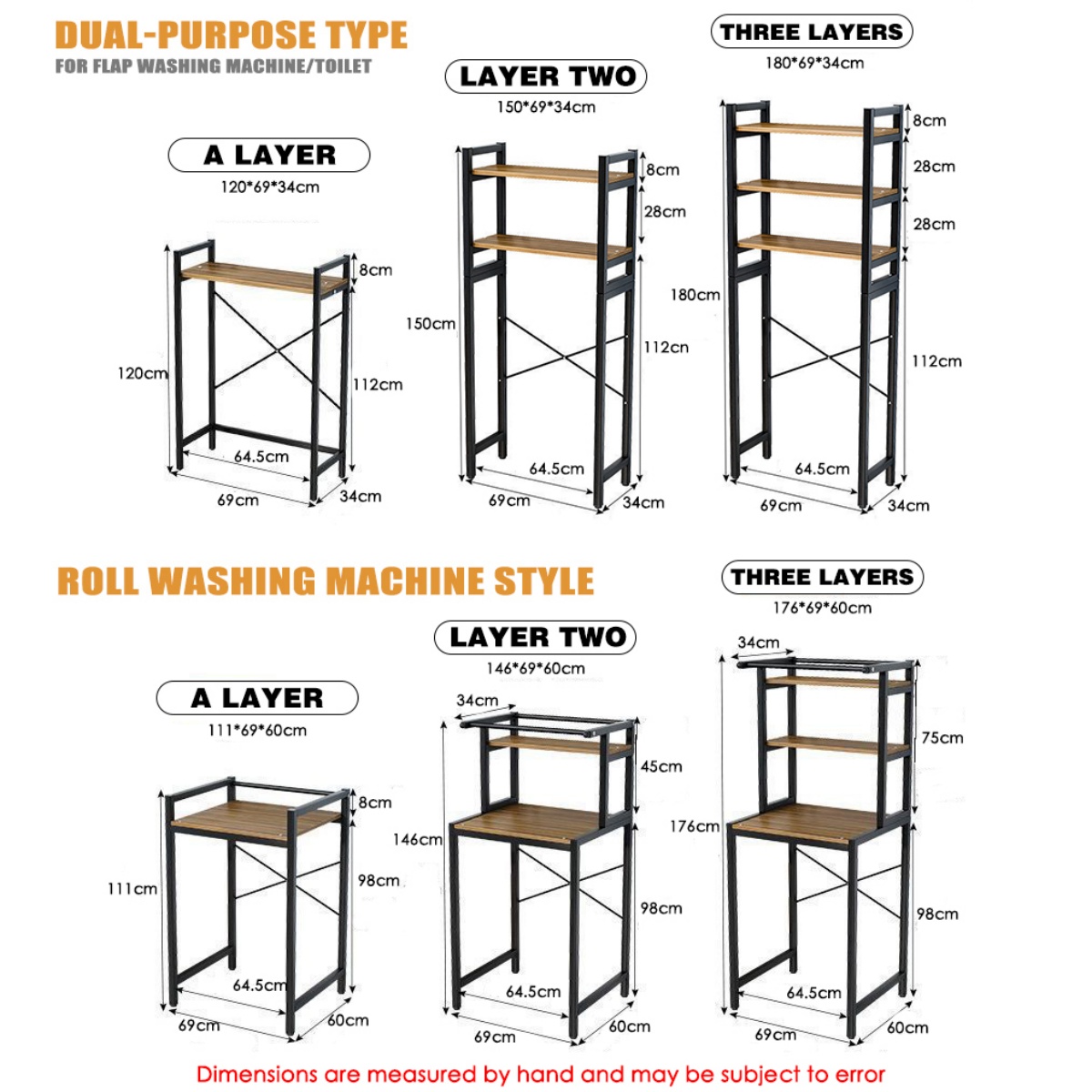 DUAL-PURPOSE TYPE
FOR FLAP WASHING MACHINE/TOILET

A LAYER
120*69*34cm

8cm
120cm
112cm
64.5cm
69cm
34cm

LAYER TWO
150*69*34cm

8cm
28cm
150cm
112cn
64.5cm
69cm
34cm

THREE LAYERS
180*69*34cm

8cm
28cm
28cm
180cm
112cm
64.5cm
69cm
34cm

ROLL WASHING MACHINE STYLE

A LAYER
111*69*60cm

8cm
111cm
98cm
64.5cm
69cm
60cm

LAYER TWO
146*69*60cm

34cm
45cm
146cm
98cm
64.5cm
69cm
60cm

THREE LAYERS
176*69*60cm

34cm
75cm
176cm
98cm
64.5cm
69cm
60cm

Dimensions are measured by hand and may be subject to error