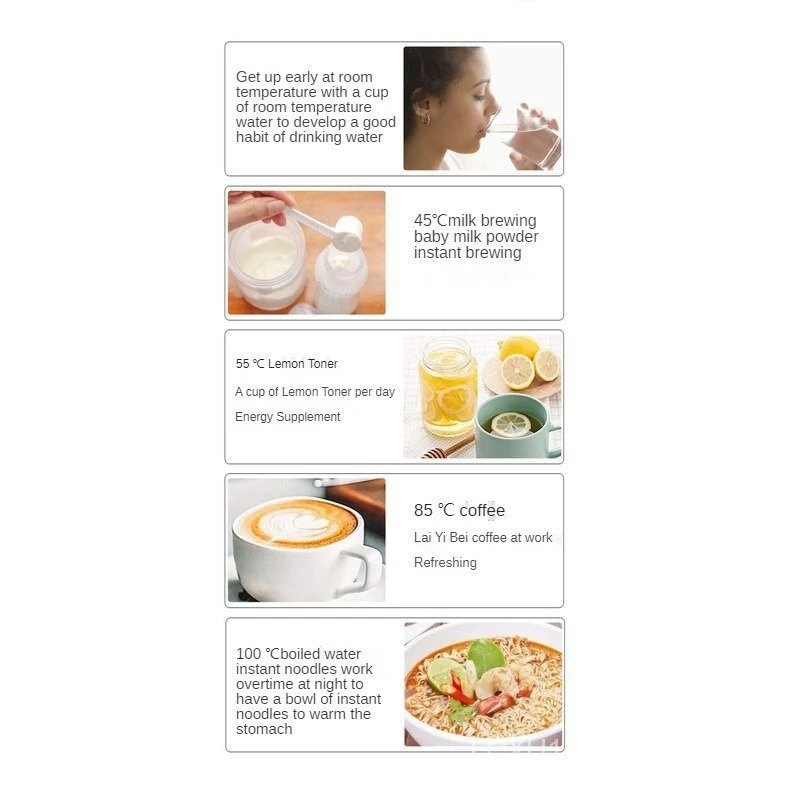 Get up early at room temperature with a cup of room temperature water to develop a good habit of drinking water

45℃milk brewing baby milk powder instant brewing

55 ℃ Lemon Toner

A cup of Lemon Toner per day

Energy Supplement

85 ℃ coffee

Lai Yi Bei coffee at work

Refreshing

100 ℃boiled water instant noodles work overtime at night to have a bowl of instant noodles to warm the stomach