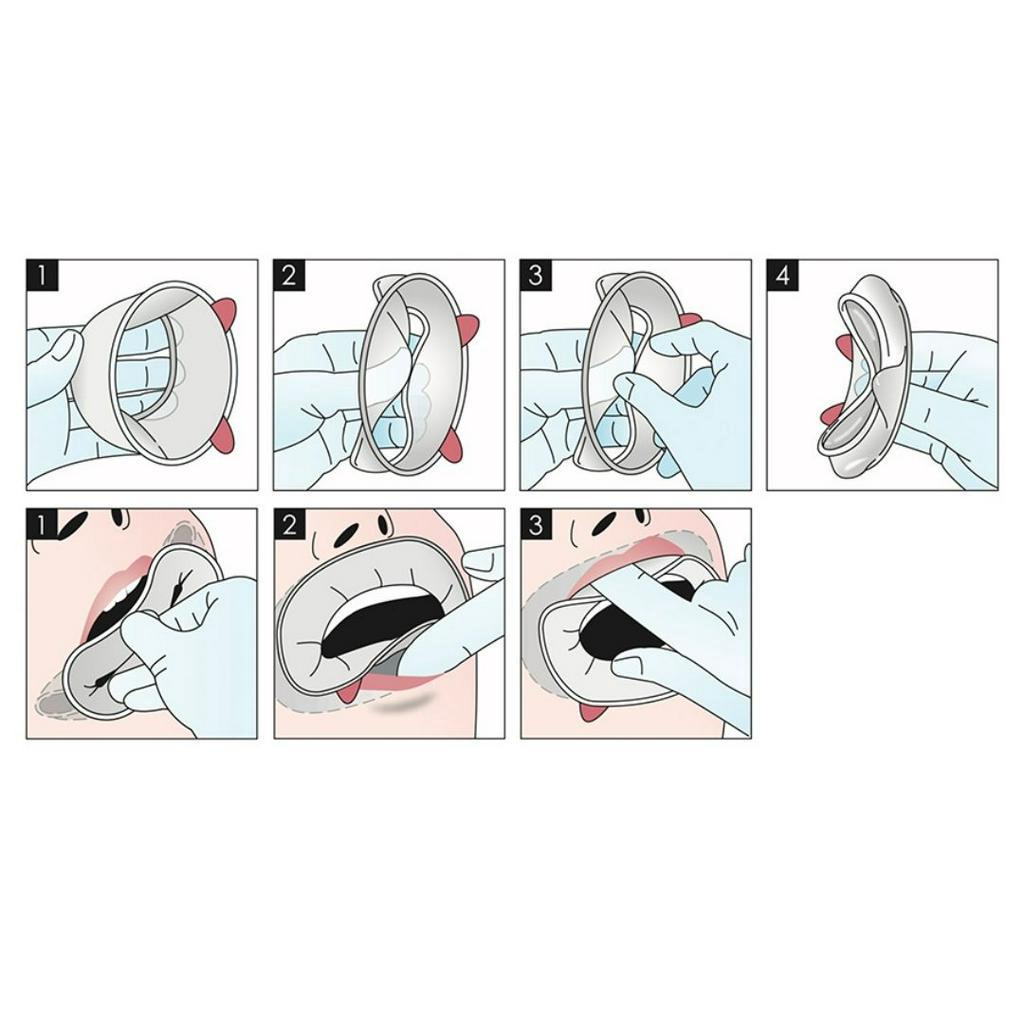 1

2

3

4

1

2

3