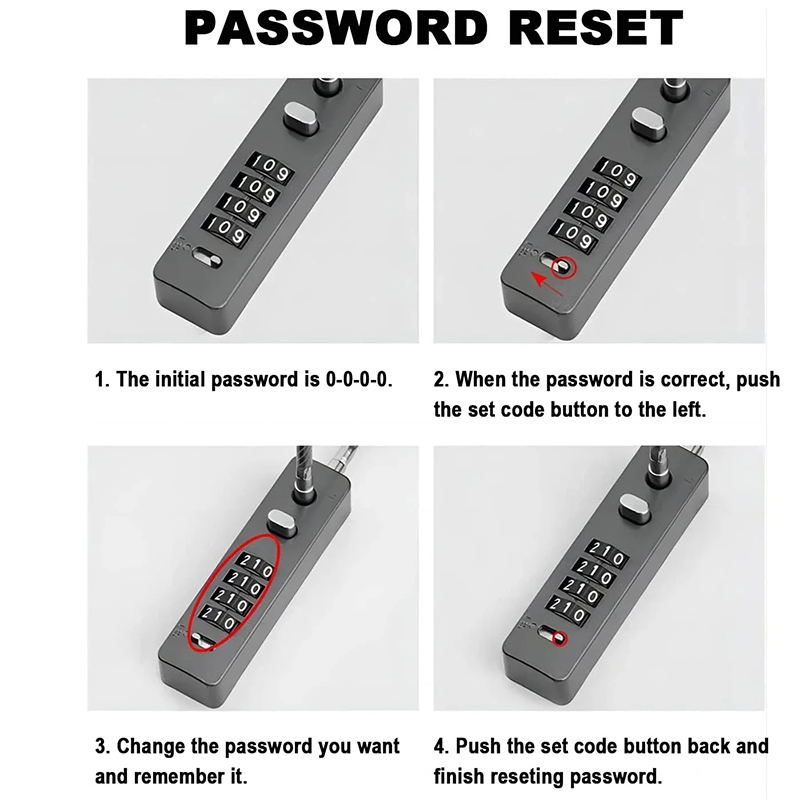 PASSWORD RESET

109
109
109
109

109
109
109
109

1. The initial password is 0-0-0-0.

2. When the password is correct, push the set code button to the left.

210
210
210
210

210
210
210
210

3. Change the password you want and remember it.

4. Push the set code button back and finish reseting password.