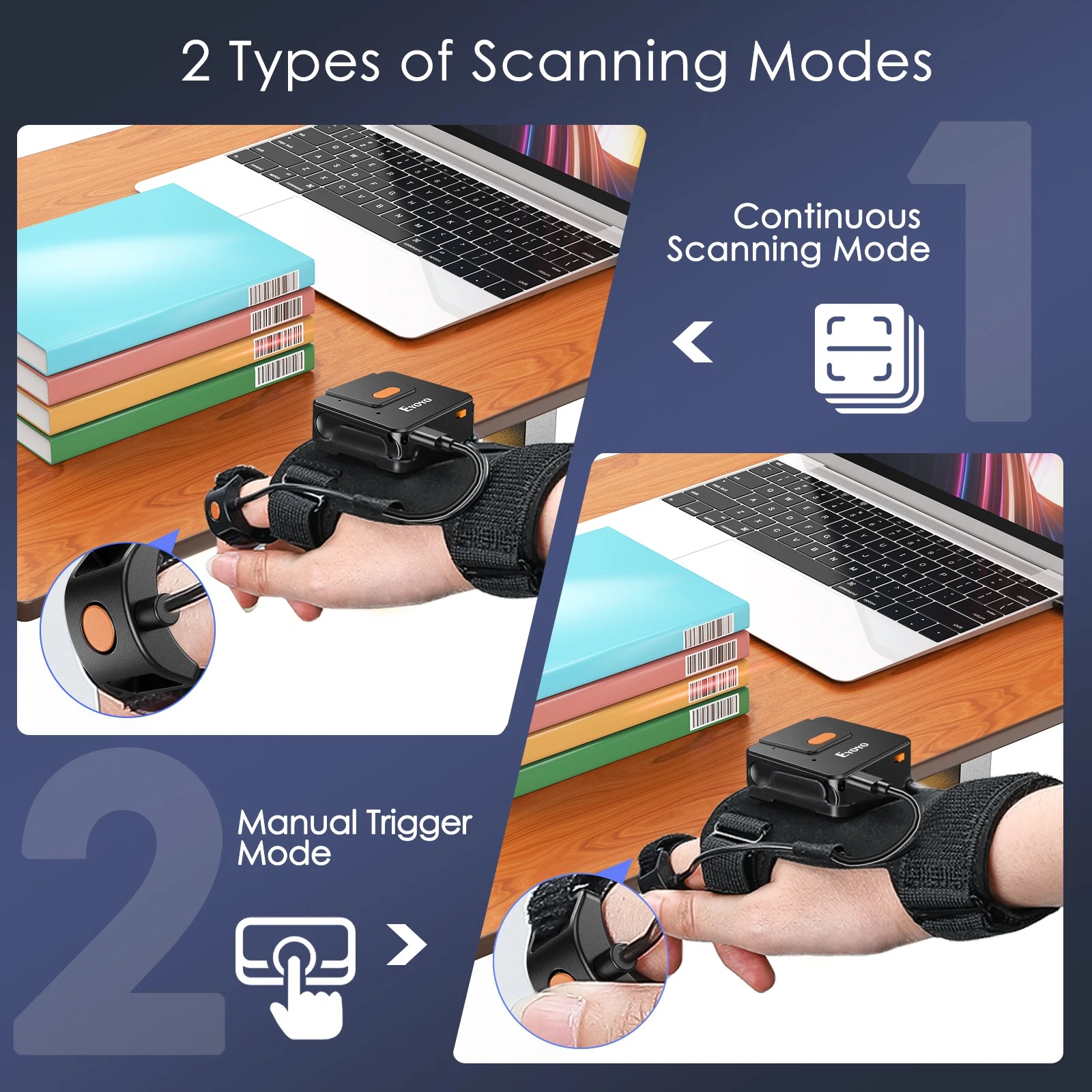 2 Types of Scanning Modes

1

Continuous Scanning Mode

Eyoyo

2

Manual Trigger Mode

Eyoyo