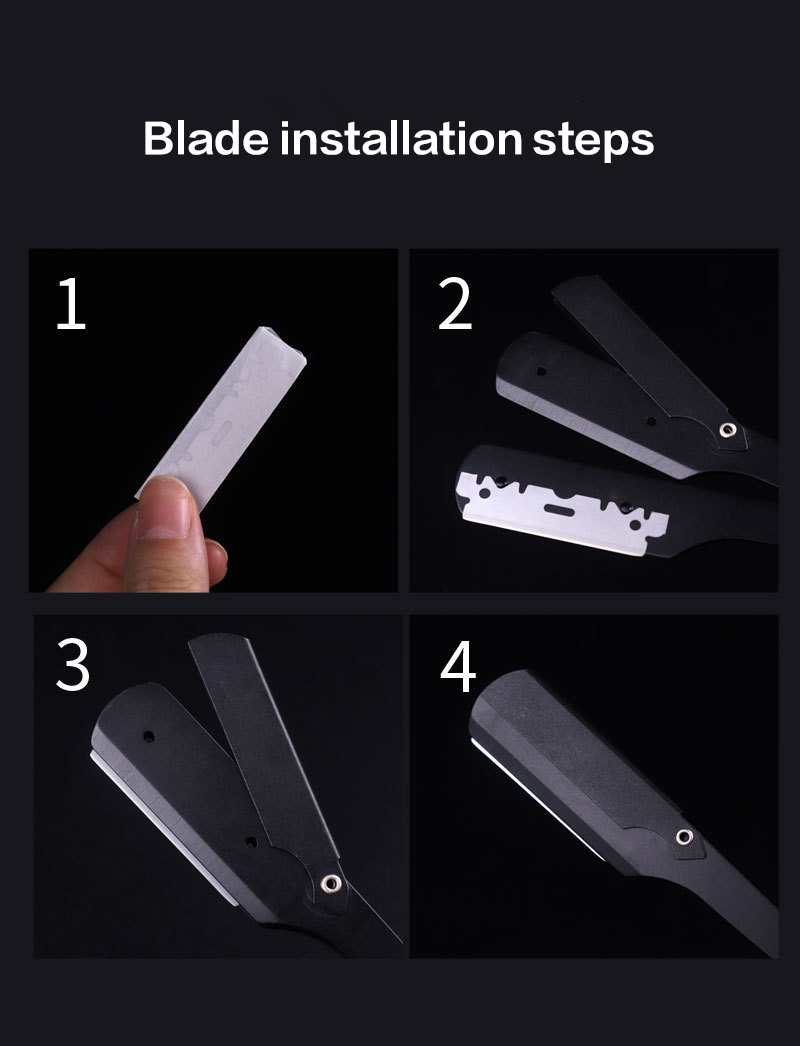 Blade installation steps

1

2

3

4