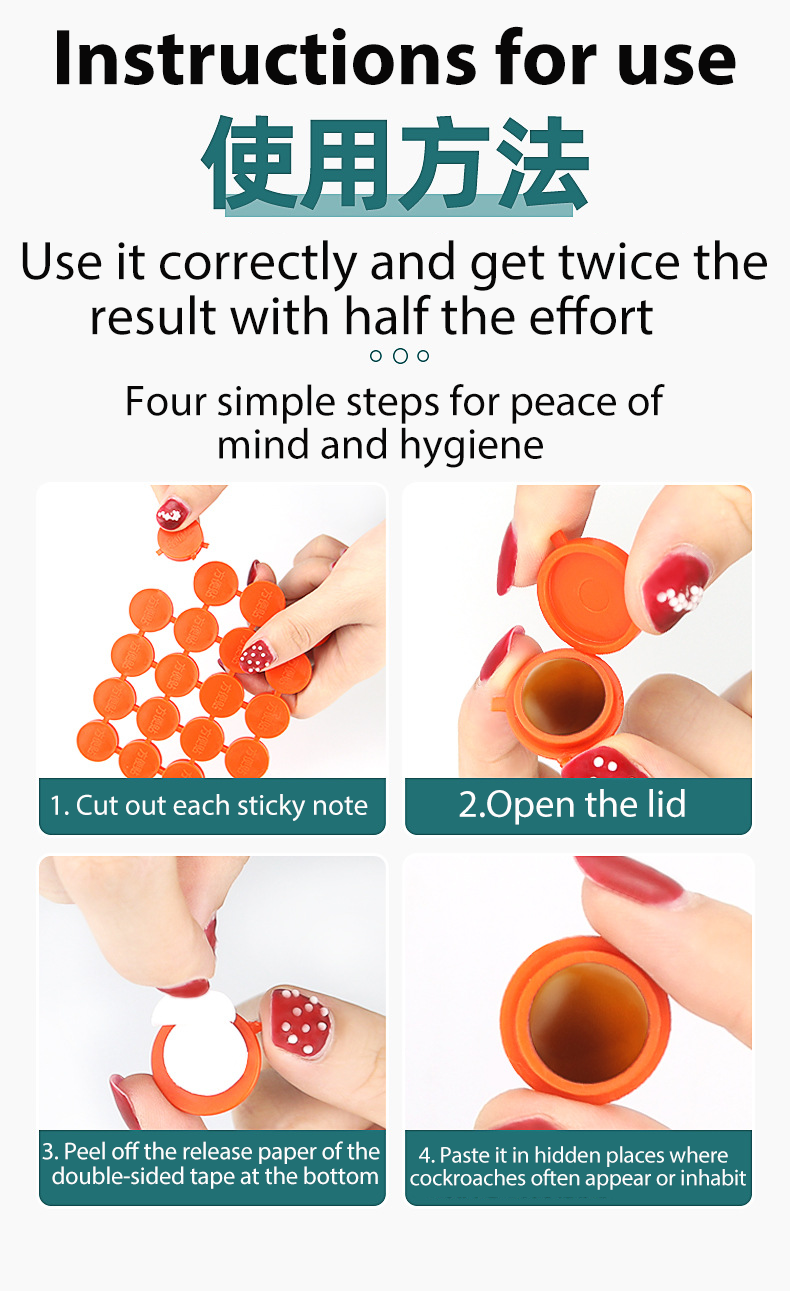 Instructions for use

使用方法

Use it correctly and get twice the result with half the effort

Four simple steps for peace of mind and hygiene

1. Cut out each sticky note

2.Open the lid

3. Peel off the release paper of the double-sided tape at the bottom

4. Paste it in hidden places where cockroaches often appear or inhabit