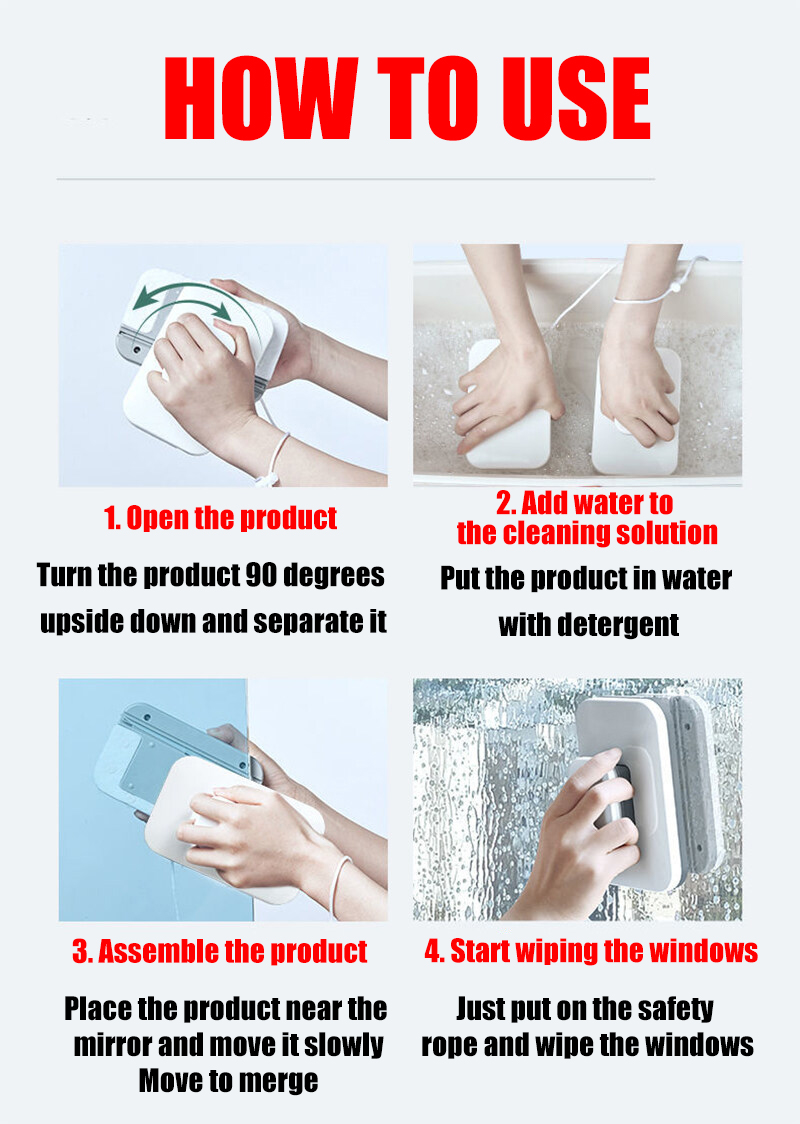 HOW TO USE

1. Open the product

Turn the product 90 degrees upside down and separate it

2. Add water to the cleaning solution

Put the product in water with detergent

3. Assemble the product

Place the product near the mirror and move it slowly Move to merge

4. Start wiping the windows

Just put on the safety rope and wipe the windows