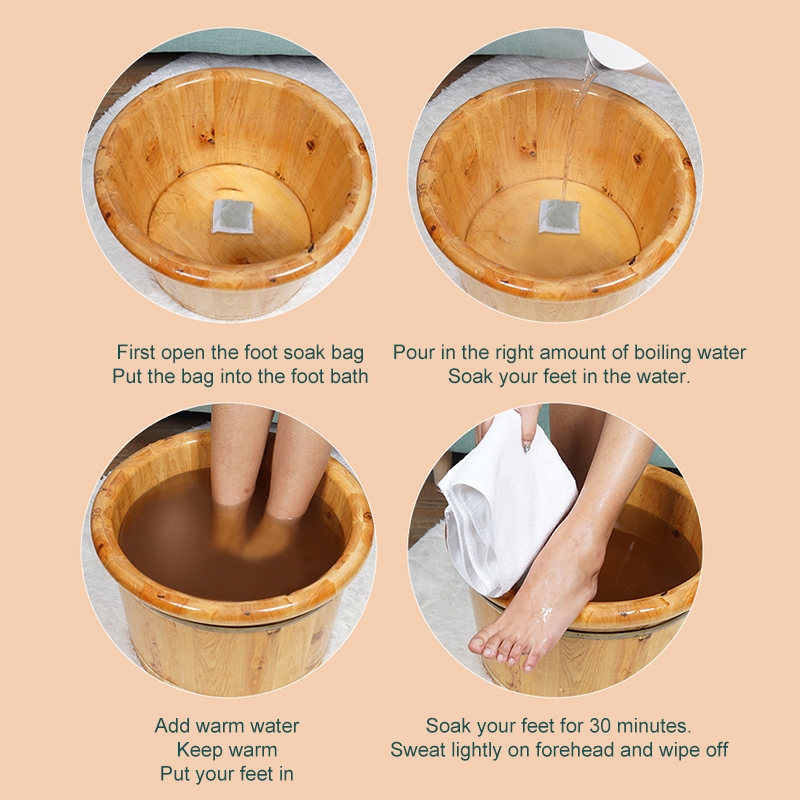 First open the foot soak bag
Put the bag into the foot bath

Pour in the right amount of boiling water
Soak your feet in the water.

Add warm water
Keep warm
Put your feet in

Soak your feet for 30 minutes.
Sweat lightly on forehead and wipe off