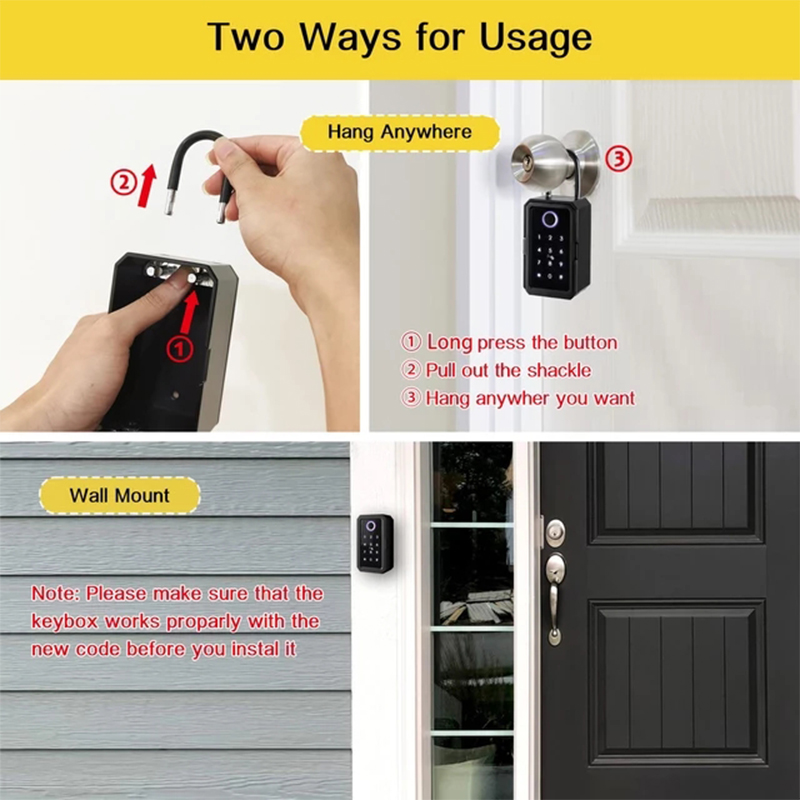 Two Ways for Usage

Hang Anywhere

②

①

③

① Long press the button
② Pull out the shackle
③ Hang anywher you want

Wall Mount

Note: Please make sure that the keybox works proparly with the new code before you instal it