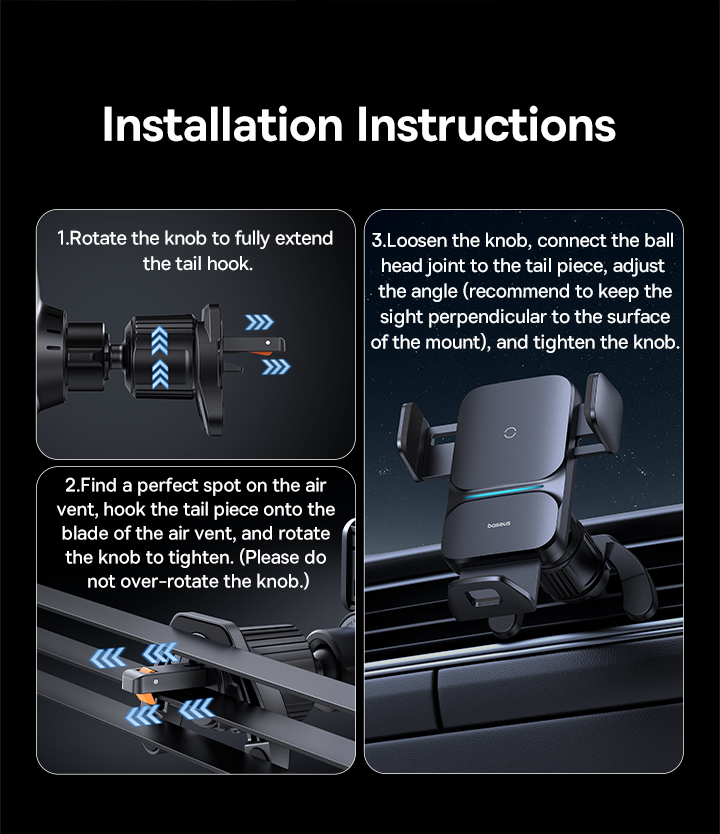 Installation Instructions

1.Rotate the knob to fully extend the tail hook.

2.Find a perfect spot on the air vent, hook the tail piece onto the blade of the air vent, and rotate the knob to tighten. (Please do not over-rotate the knob.)

3.Loosen the knob, connect the ball head joint to the tail piece, adjust the angle (recommend to keep the sight perpendicular to the surface of the mount), and tighten the knob.

baseus