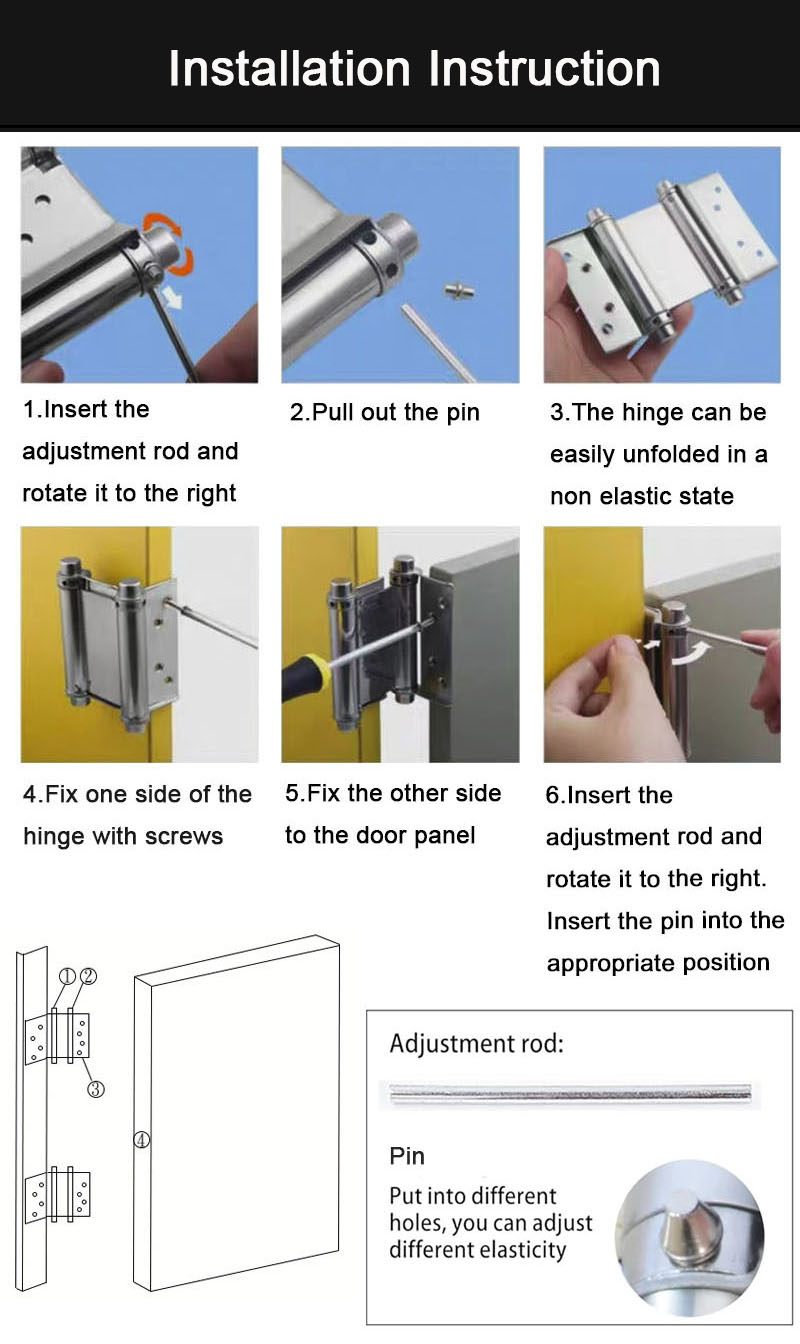 Installation Instruction

1.Insert the adjustment rod and rotate it to the right

2.Pull out the pin

3.The hinge can be easily unfolded in a non elastic state

4.Fix one side of the hinge with screws

5.Fix the other side to the door panel

6.Insert the adjustment rod and rotate it to the right. Insert the pin into the appropriate position

①②
③
④

Adjustment rod:

Pin

Put into different holes, you can adjust different elasticity