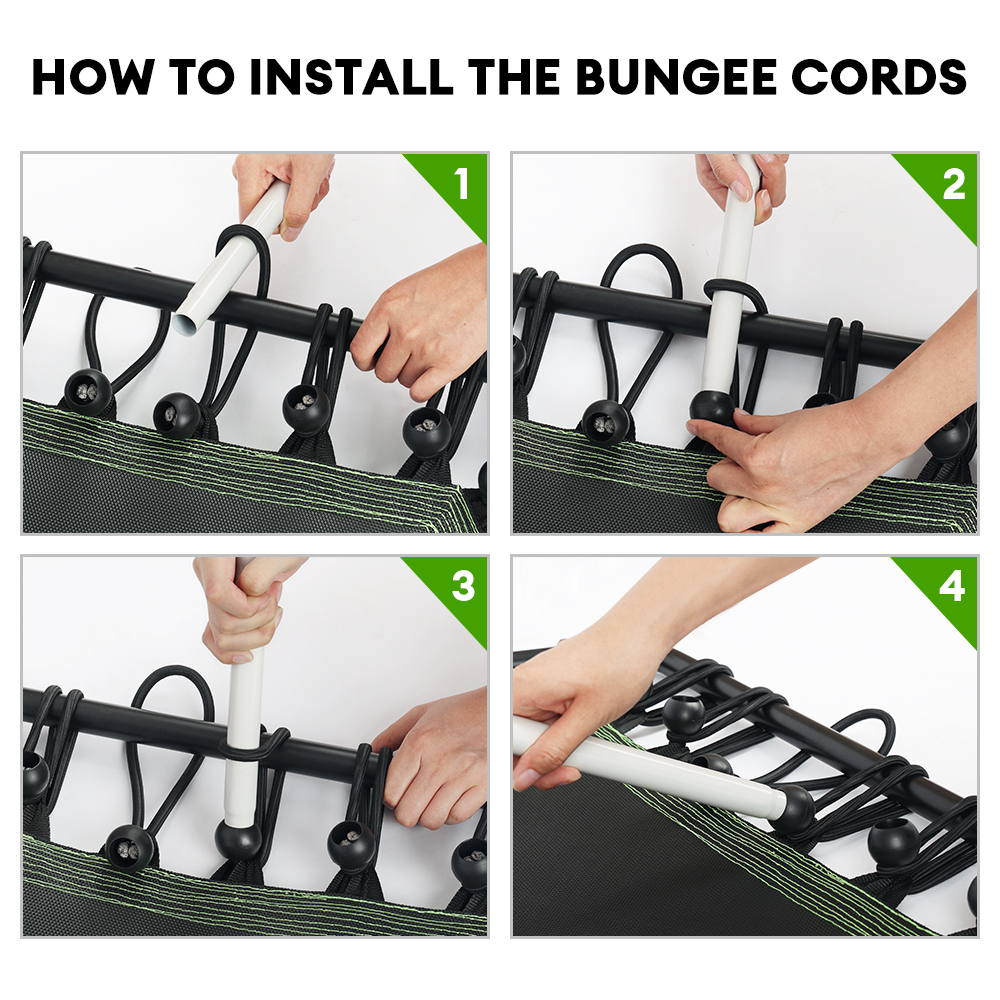 HOW TO INSTALL THE BUNGEE CORDS

1

2

3

4