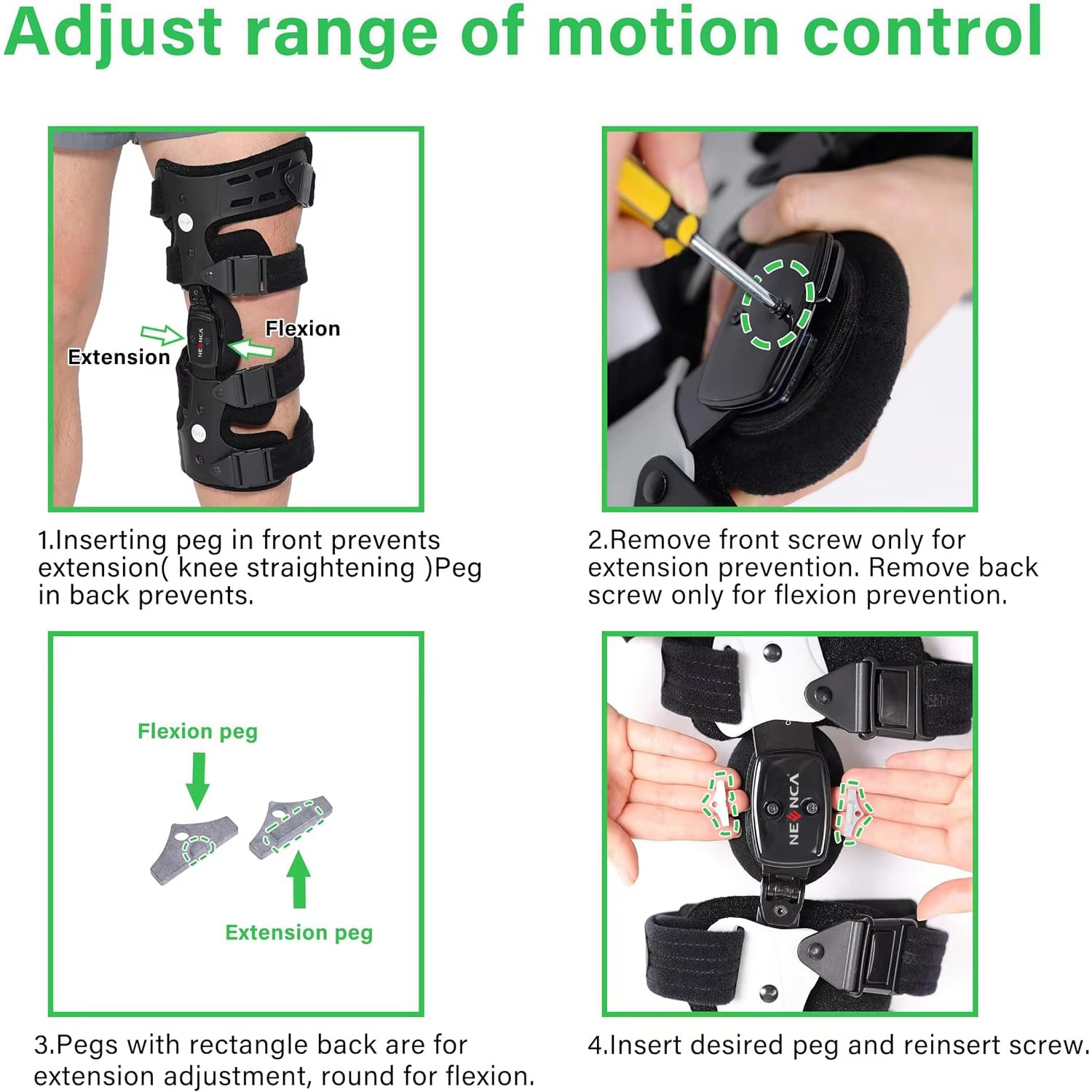 Adjust range of motion control

Extension

Flexion

NEENCA

1.Inserting peg in front prevents extension( knee straightening )Peg in back prevents.

2.Remove front screw only for extension prevention. Remove back screw only for flexion prevention.

Flexion peg

Extension peg

3.Pegs with rectangle back are for extension adjustment, round for flexion.

NEENCA

4.Insert desired peg and reinsert screw.