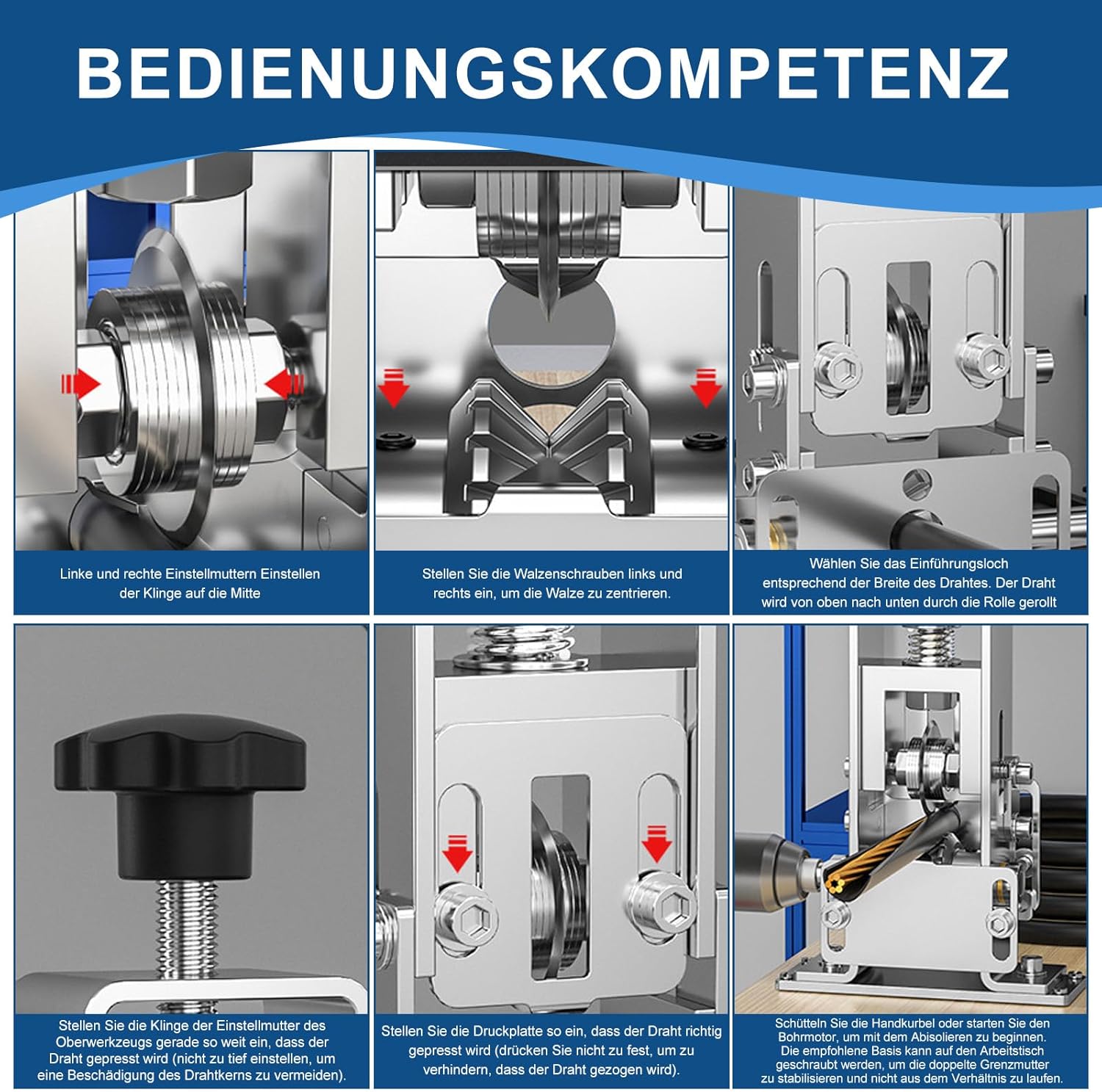 BEDIENUNGSKOMPETENZ

Linke und rechte Einstellmuttern Einstellen der Klinge auf die Mitte

Stellen Sie die Walzenschrauben links und rechts ein, um die Walze zu zentrieren.

Wählen Sie das Einführungsloch entsprechend der Breite des Drahtes. Der Draht wird von oben nach unten durch die Rolle gerollt

Stellen Sie die Klinge der Einstellmutter des Oberwerkzeugs gerade so weit ein, dass der Draht gepresst wird (nicht zu tief einstellen, um eine Beschädigung des Drahtkerns zu vermeiden).

Stellen Sie die Druckplatte so ein, dass der Draht richtig gepresst wird (drücken Sie nicht zu fest, um zu verhindern, dass der Draht gezogen wird).

Schütteln Sie die Handkurbel oder starten Sie den Bohrmotor, um mit dem Abisolieren zu beginnen. Die empfohlene Basis kann auf den Arbeitstisch geschraubt werden, um die doppelte Grenzmutter zu stabilisieren und nicht aus dem Verhältnis zu laufen.