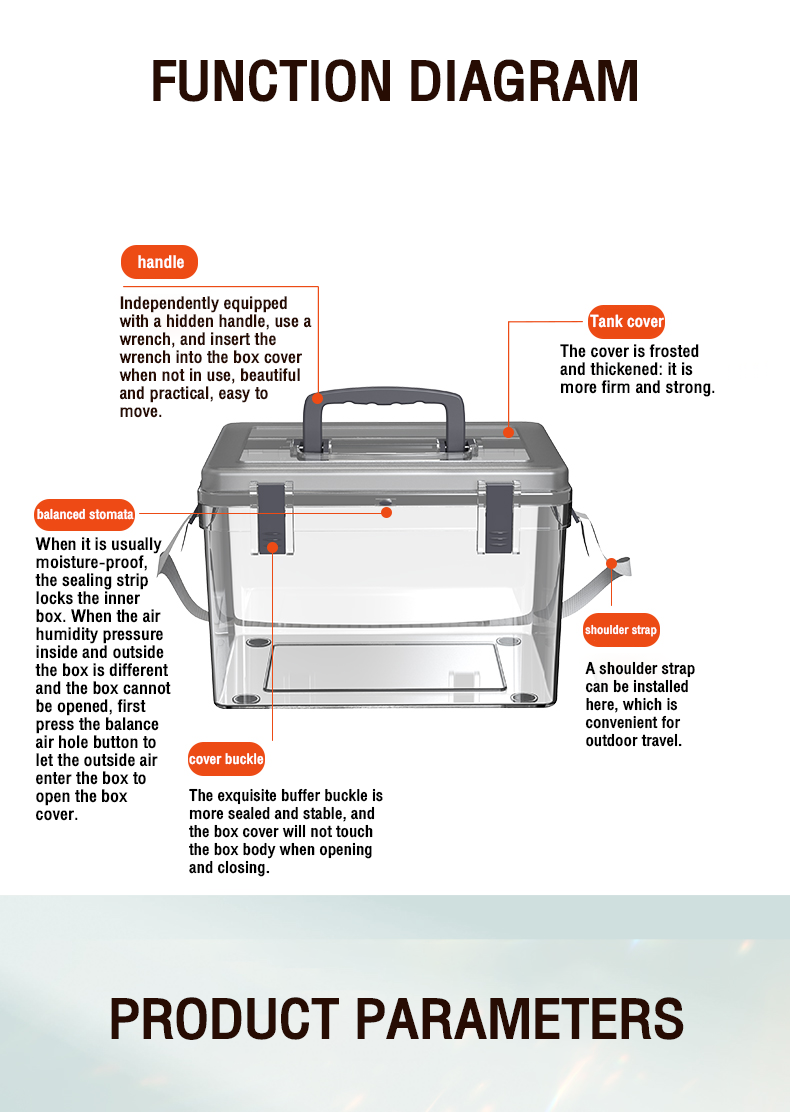 FUNCTION DIAGRAM

handle

Independently equipped with a hidden handle, use a wrench, and insert the wrench into the box cover when not in use, beautiful and practical, easy to move.

Tank cover

The cover is frosted and thickened: it is more firm and strong.

balanced stomata

When it is usually moisture-proof, the sealing strip locks the inner box. When the air humidity pressure inside and outside the box is different and the box cannot be opened, first press the balance air hole button to let the outside air enter the box to open the box cover.

shoulder strap

A shoulder strap can be installed here, which is convenient for outdoor travel.

cover buckle

The exquisite buffer buckle is more sealed and stable, and the box cover will not touch the box body when opening and closing.

PRODUCT PARAMETERS