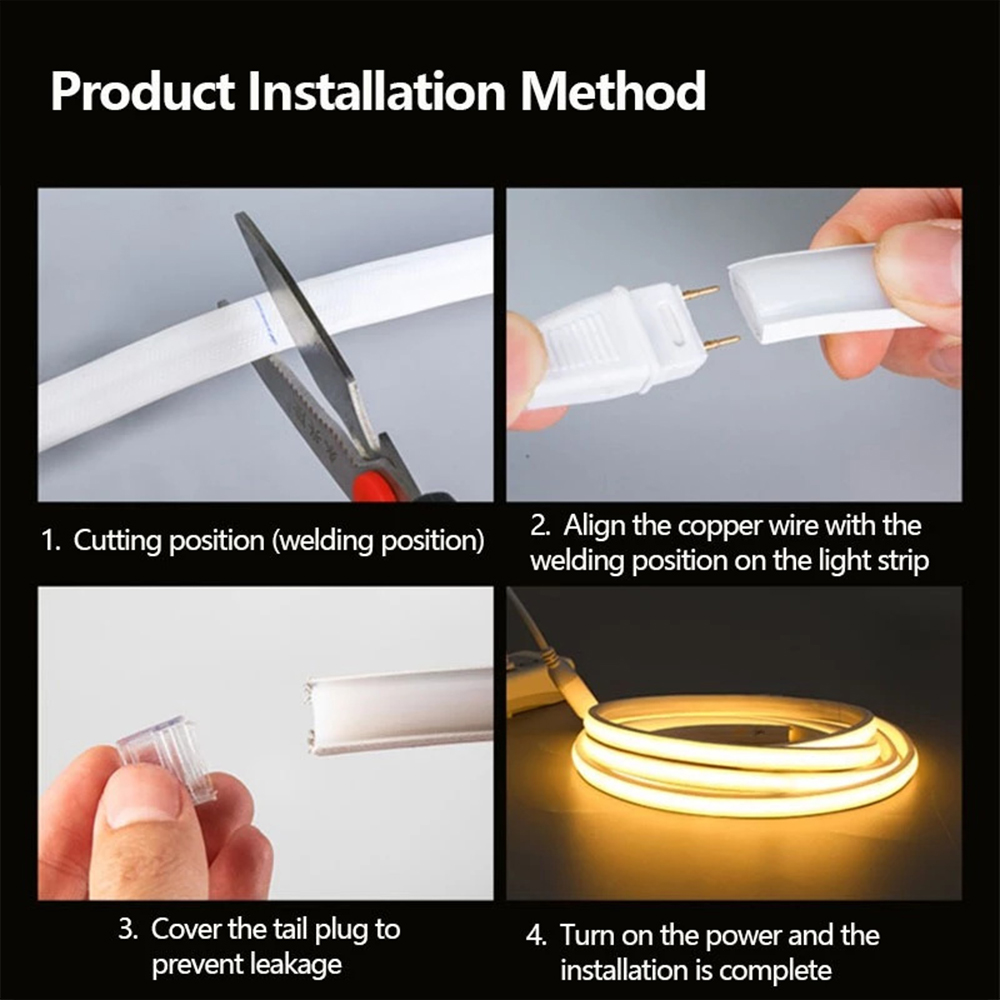 Product Installation Method

1. Cutting position (welding position)

2. Align the copper wire with the welding position on the light strip

3. Cover the tail plug to prevent leakage

4. Turn on the power and the installation is complete