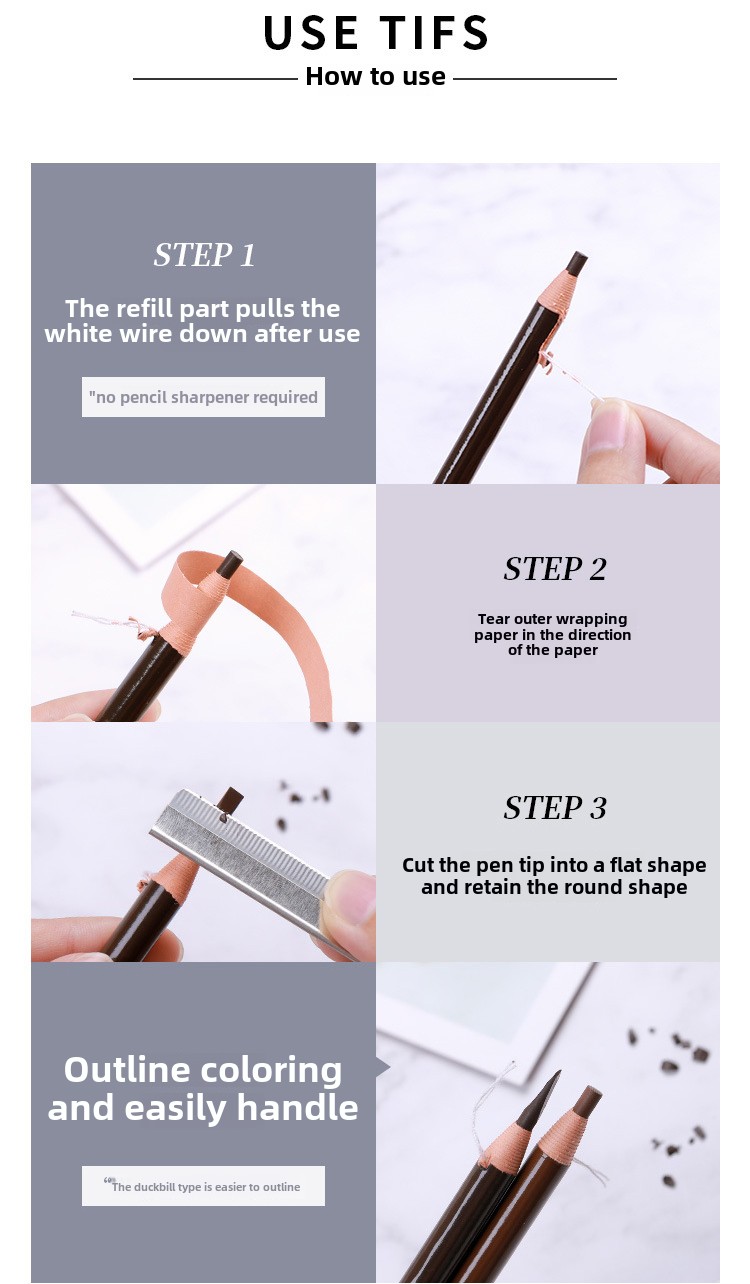 USE TIFS

How to use

STEP 1

The refill part pulls the white wire down after use

"no pencil sharpener required

STEP 2

Tear outer wrapping paper in the direction of the paper

STEP 3

Cut the pen tip into a flat shape and retain the round shape

Outline coloring and easily handle

"The duckbill type is easier to outline