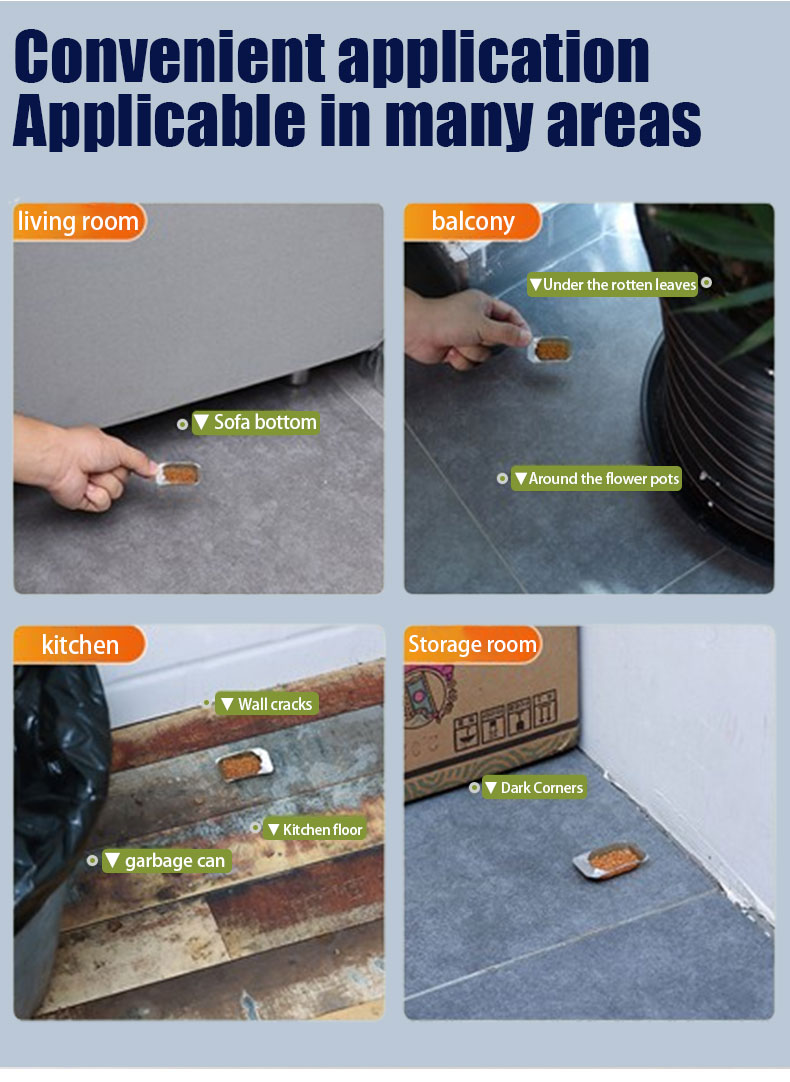 Convenient application
Applicable in many areas

living room

▼ Sofa bottom

balcony

▼Under the rotten leaves

▼Around the flower pots

kitchen

▼ Wall cracks

▼ Kitchen floor

▼ garbage can

Storage room

▼ Dark Corners