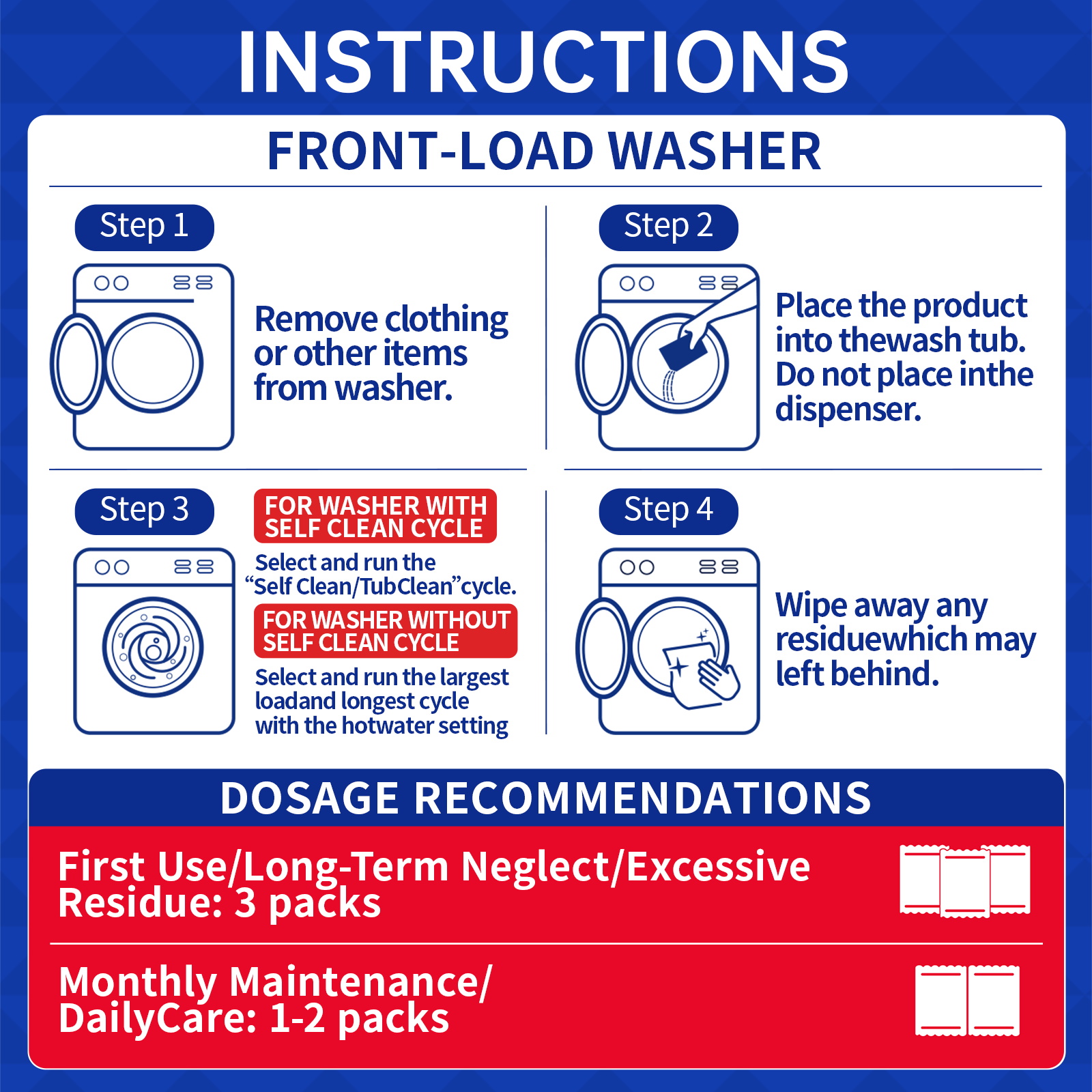 INSTRUCTIONS

FRONT-LOAD WASHER

Step 1

Remove clothing or other items from washer.

Step 2

Place the product into thewash tub. Do not place inthe dispenser.

Step 3

FOR WASHER WITH SELF CLEAN CYCLE

Select and run the “Self Clean/TubClean”cycle.

FOR WASHER WITHOUT SELF CLEAN CYCLE

Select and run the largest loadand longest cycle with the hotwater setting

Step 4

Wipe away any residuewhich may left behind.

DOSAGE RECOMMENDATIONS

First Use/Long-Term Neglect/Excessive Residue: 3 packs

Monthly Maintenance/ DailyCare: 1-2 packs