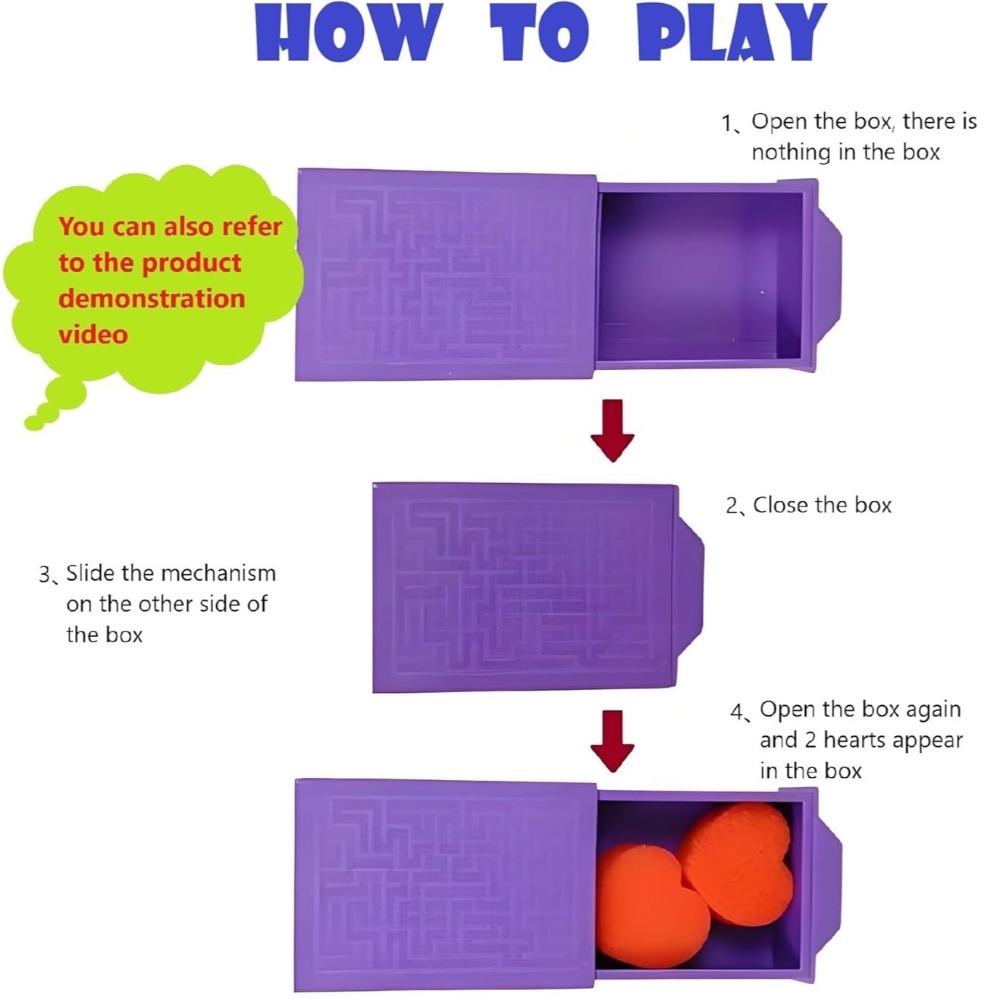 HOW TO PLAY

1、Open the box, there is nothing in the box

You can also refer to the product demonstration video

2、Close the box

3、Slide the mechanism on the other side of the box

4、Open the box again and 2 hearts appear in the box